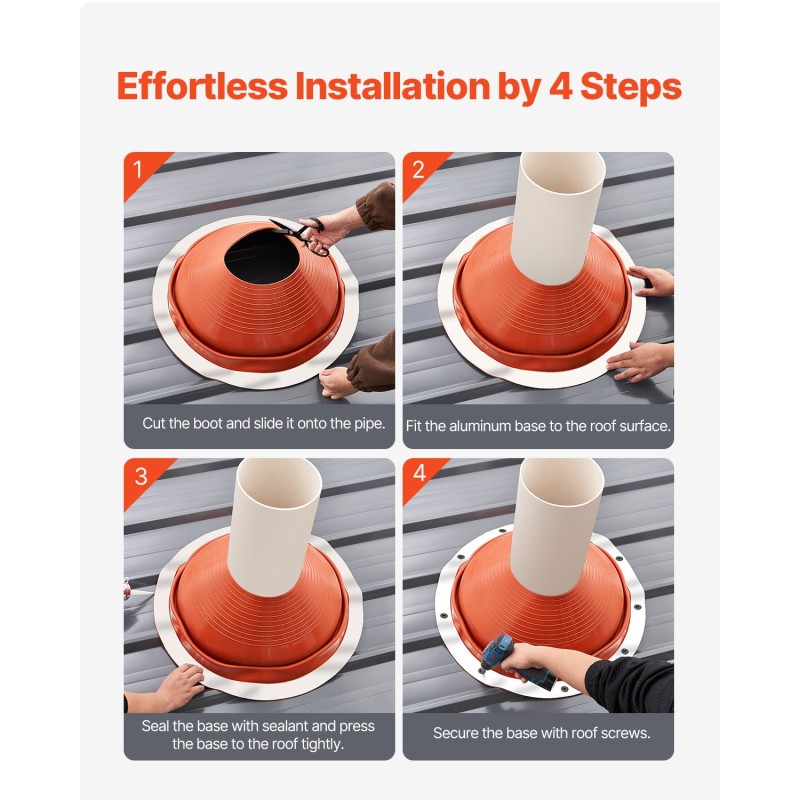 Effortless Installation by 4 Steps

1

Cut the boot and slide it onto the pipe.

2

Fit the aluminum base to the roof surface.

3

Seal the base with sealant and press the base to the roof tightly.

4

Secure the base with roof screws.