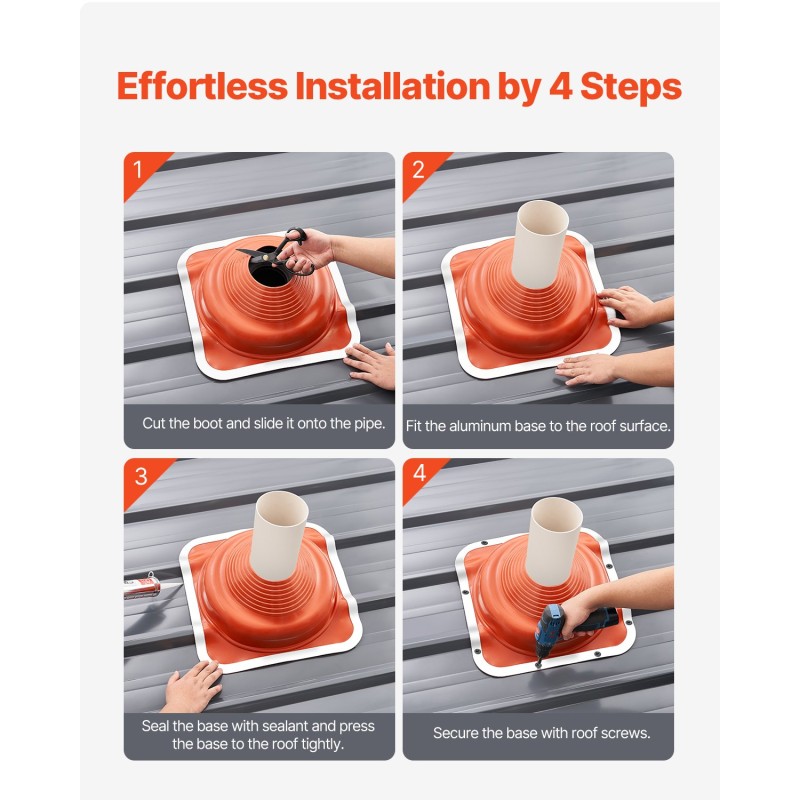 Effortless Installation by 4 Steps

1

Cut the boot and slide it onto the pipe.

2

Fit the aluminum base to the roof surface.

3

Seal the base with sealant and press the base to the roof tightly.

4

Secure the base with roof screws.