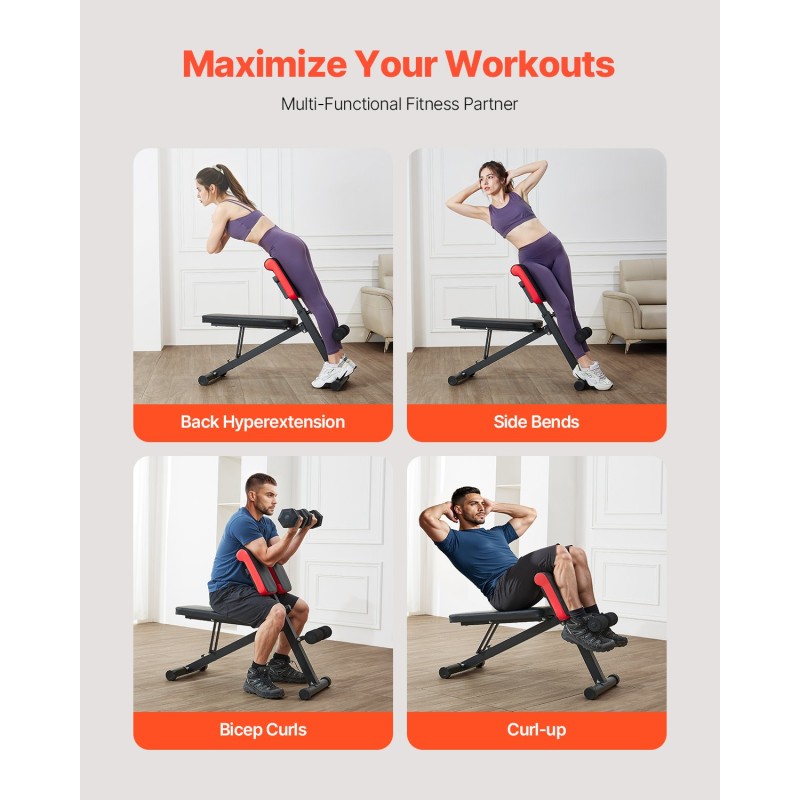 Maximize Your Workouts

Multi-Functional Fitness Partner

Back Hyperextension

Side Bends

Bicep Curls

Curl-up