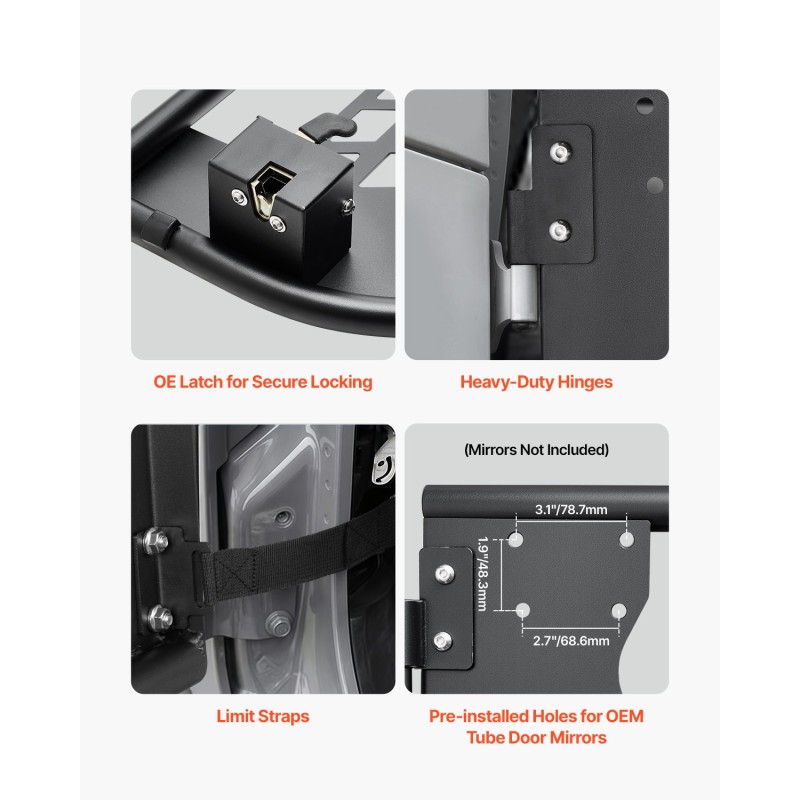 OE Latch for Secure Locking

Heavy-Duty Hinges

Limit Straps

(Mirrors Not Included)

3.1"/78.7mm

1.9"/48.3mm

2.7"/68.6mm

Pre-installed Holes for OEM Tube Door Mirrors