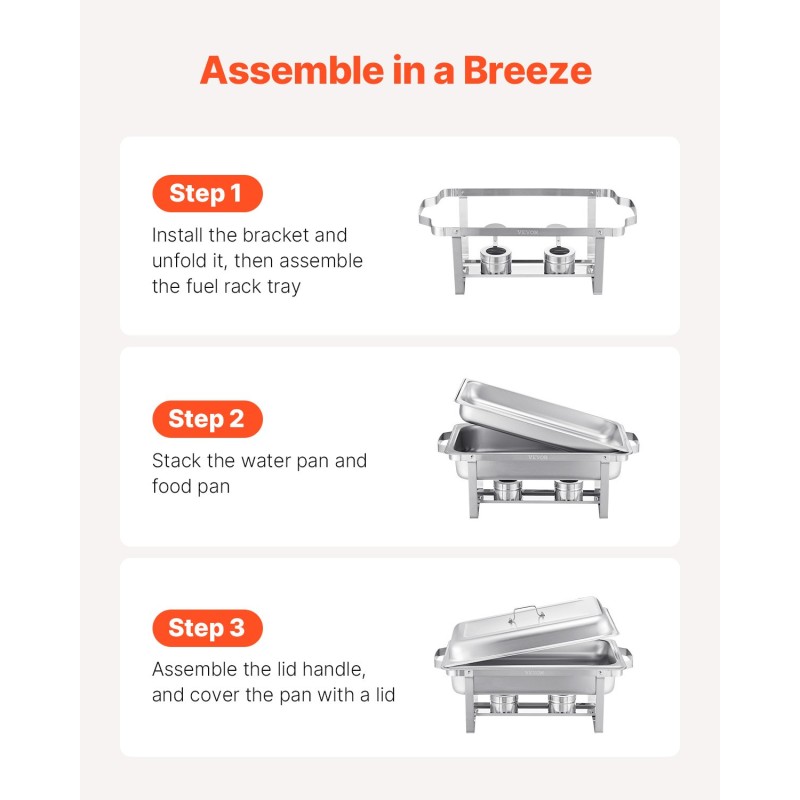 Assemble in a Breeze

Step 1

Install the bracket and unfold it, then assemble the fuel rack tray

VEVOR

Step 2

Stack the water pan and food pan

VEVOR

Step 3

Assemble the lid handle, and cover the pan with a lid

VEVOR