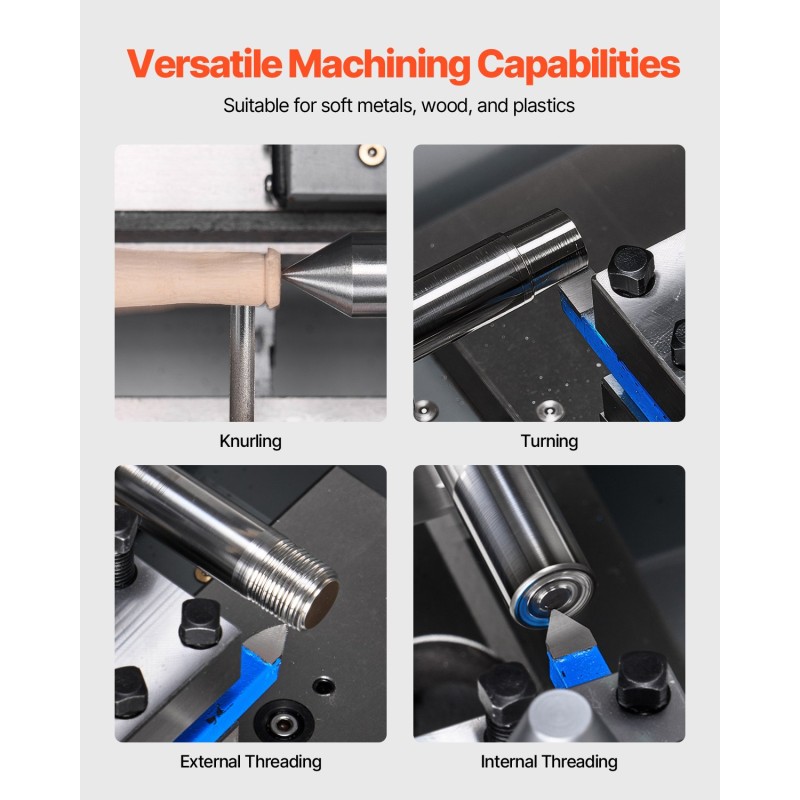 Versatile Machining Capabilities

Suitable for soft metals, wood, and plastics

Knurling

Turning

External Threading

Internal Threading