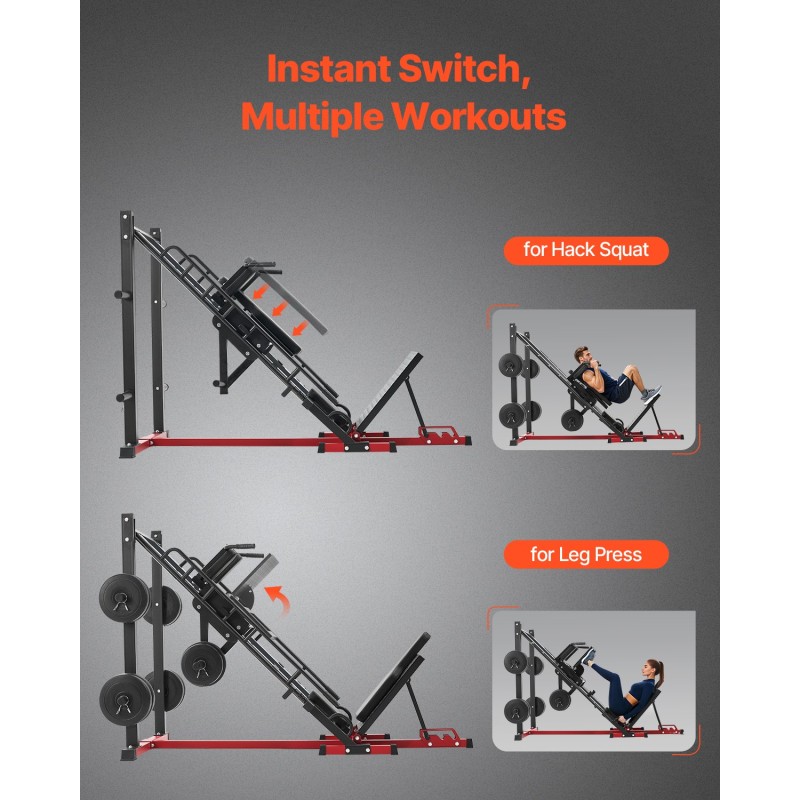 Instant Switch,
Multiple Workouts

for Hack Squat

for Leg Press