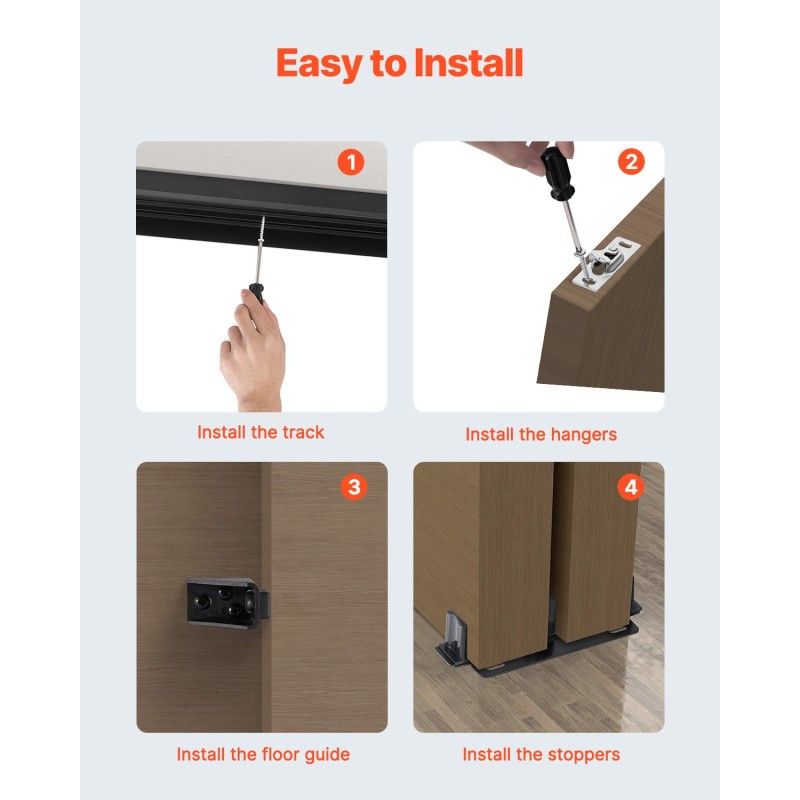 Easy to Install

1

Install the track

2

Install the hangers

3

Install the floor guide

4

Install the stoppers