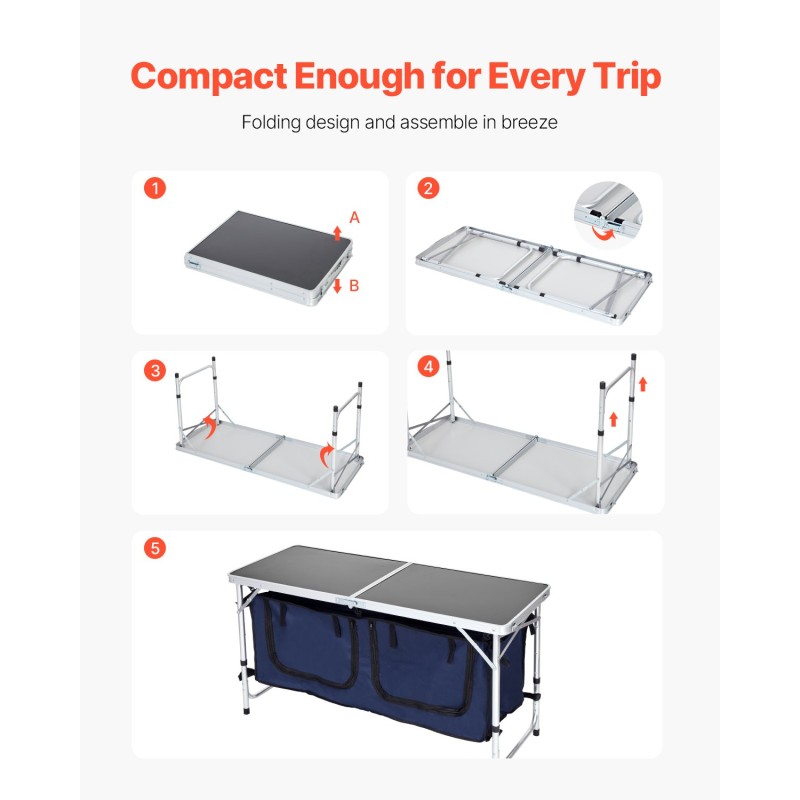 Compact Enough for Every Trip

Folding design and assemble in breeze

1
A
B

2

3

4

5