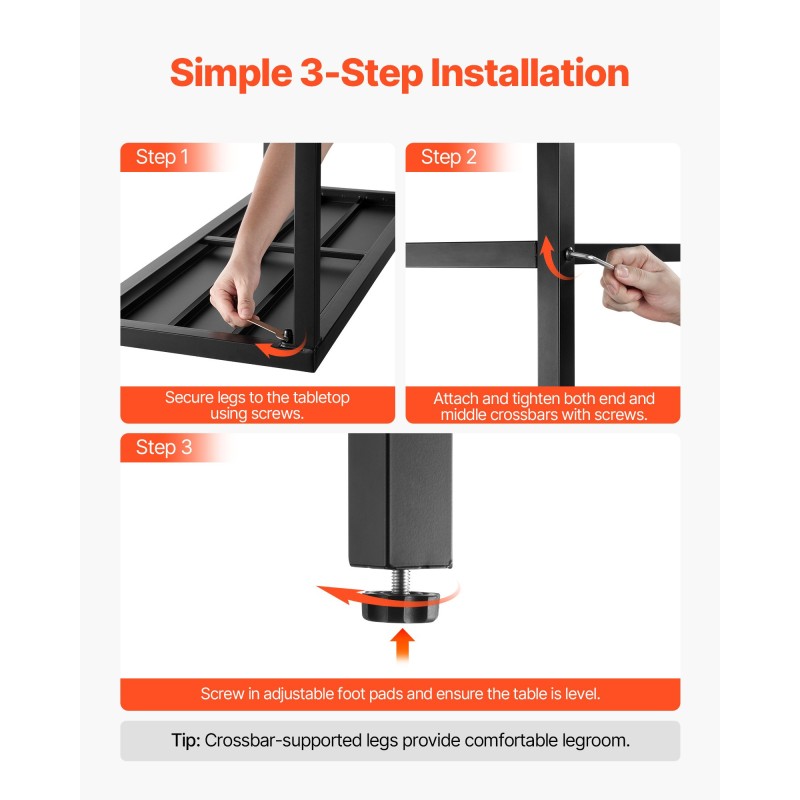 Simple 3-Step Installation

Step 1

Secure legs to the tabletop using screws.

Step 2

Attach and tighten both end and middle crossbars with screws.

Step 3

Screw in adjustable foot pads and ensure the table is level.

Tip: Crossbar-supported legs provide comfortable legroom.