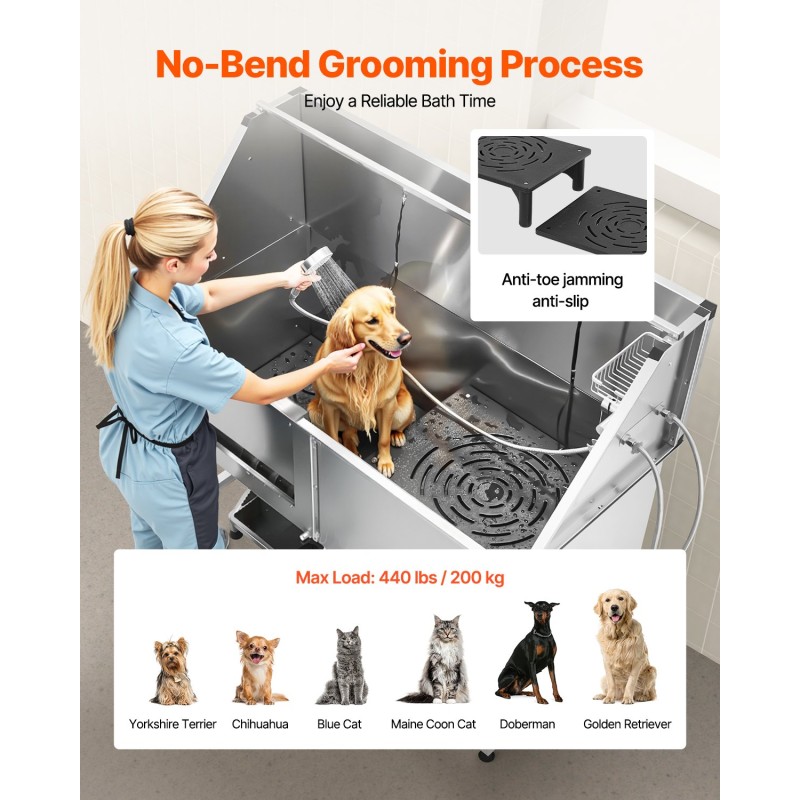 No-Bend Grooming Process

Enjoy a Reliable Bath Time

Anti-toe jamming anti-slip

Max Load: 440 lbs / 200 kg

Yorkshire Terrier
Chihuahua
Blue Cat
Maine Coon Cat
Doberman
Golden Retriever