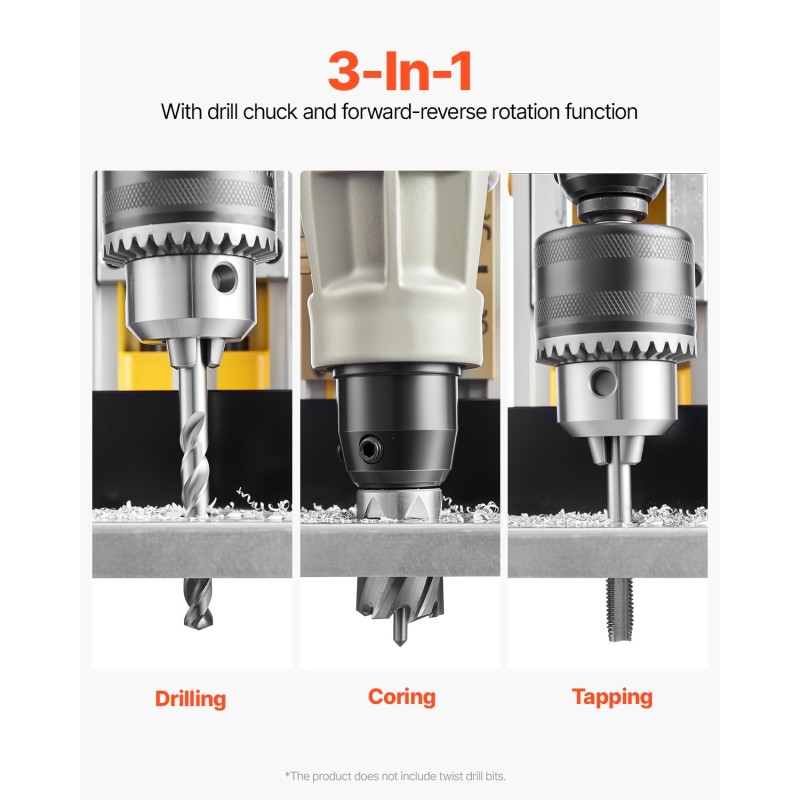 3-In-1

With drill chuck and forward-reverse rotation function

Drilling

Coring

Tapping

*The product does not include twist drill bits.