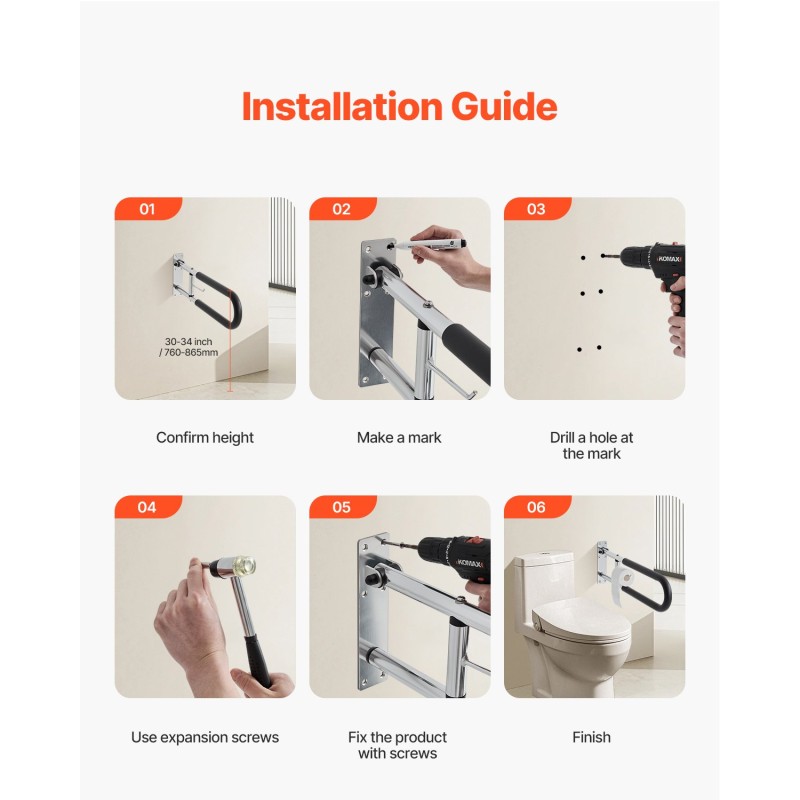 Installation Guide

01

30-34 inch / 760-865mm

Confirm height

02

Make a mark

03

KOMAX

Drill a hole at the mark

04

Use expansion screws

05

KOMAX

Fix the product with screws

06

Finish