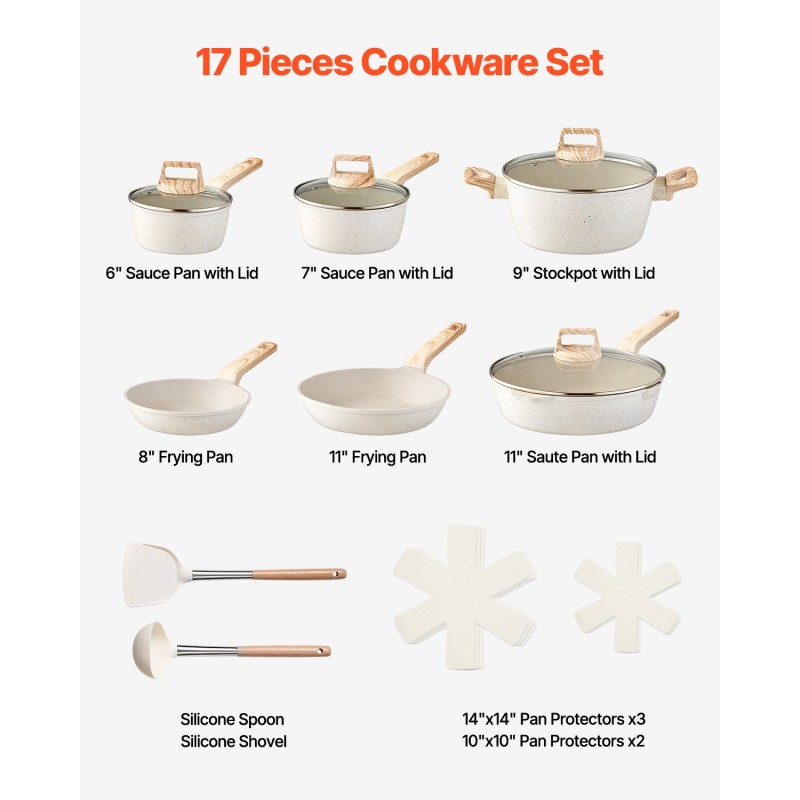 17 Pieces Cookware Set

6" Sauce Pan with Lid

7" Sauce Pan with Lid

9" Stockpot with Lid

8" Frying Pan

11" Frying Pan

11" Saute Pan with Lid

Silicone Spoon
Silicone Shovel

14"x14" Pan Protectors x3
10"x10" Pan Protectors x2