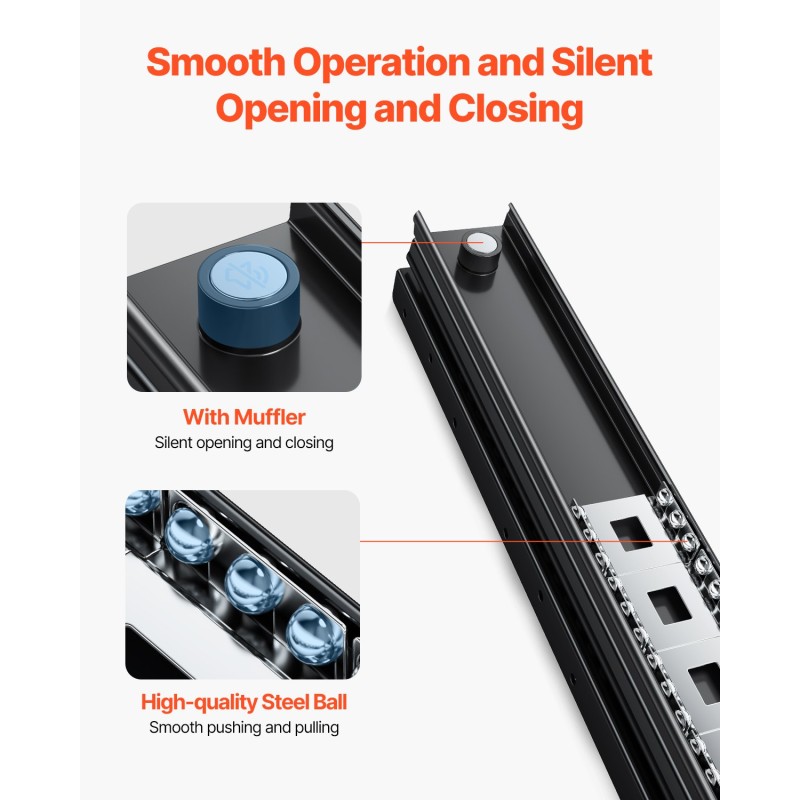 Smooth Operation and Silent Opening and Closing

With Muffler
Silent opening and closing

High-quality Steel Ball
Smooth pushing and pulling