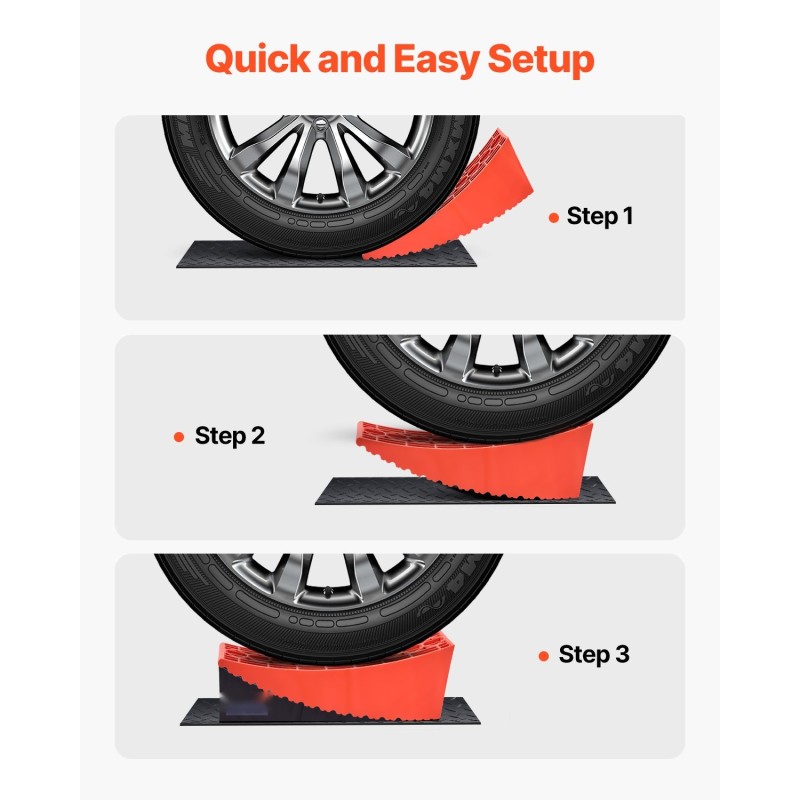 Quick and Easy Setup

Step 1

Step 2

Step 3