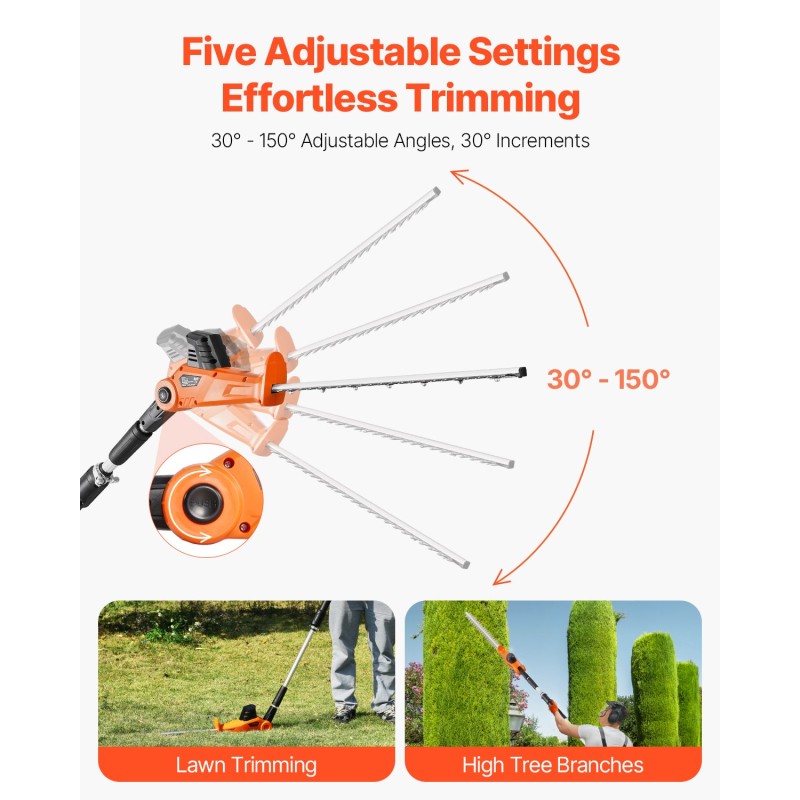 Five Adjustable Settings
Effortless Trimming

30° - 150° Adjustable Angles, 30° Increments

30° - 150°

Lawn Trimming

High Tree Branches