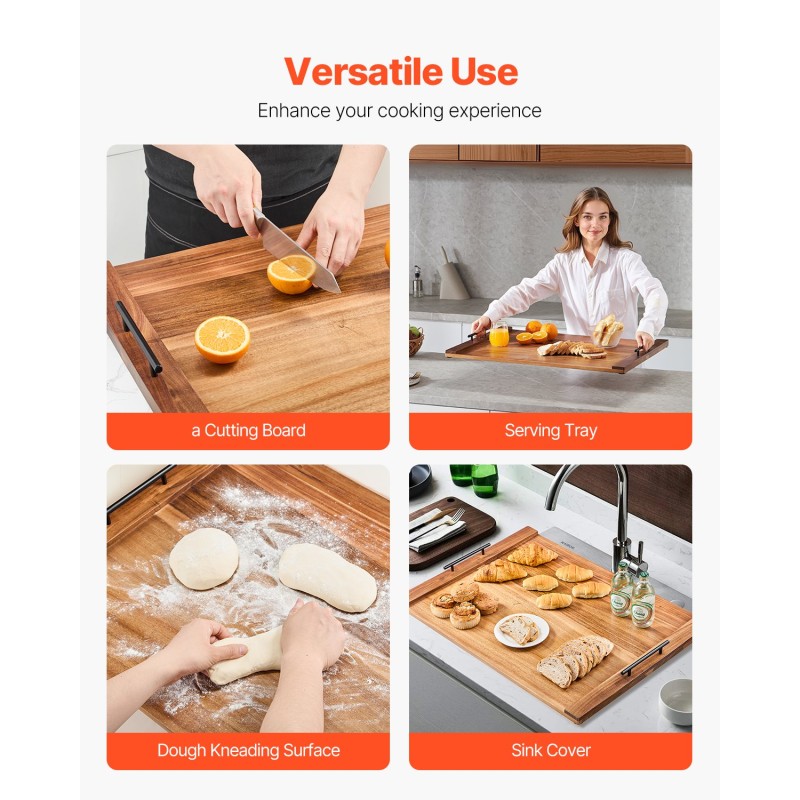 Versatile Use
Enhance your cooking experience

a Cutting Board

Serving Tray

Dough Kneading Surface

Sink Cover