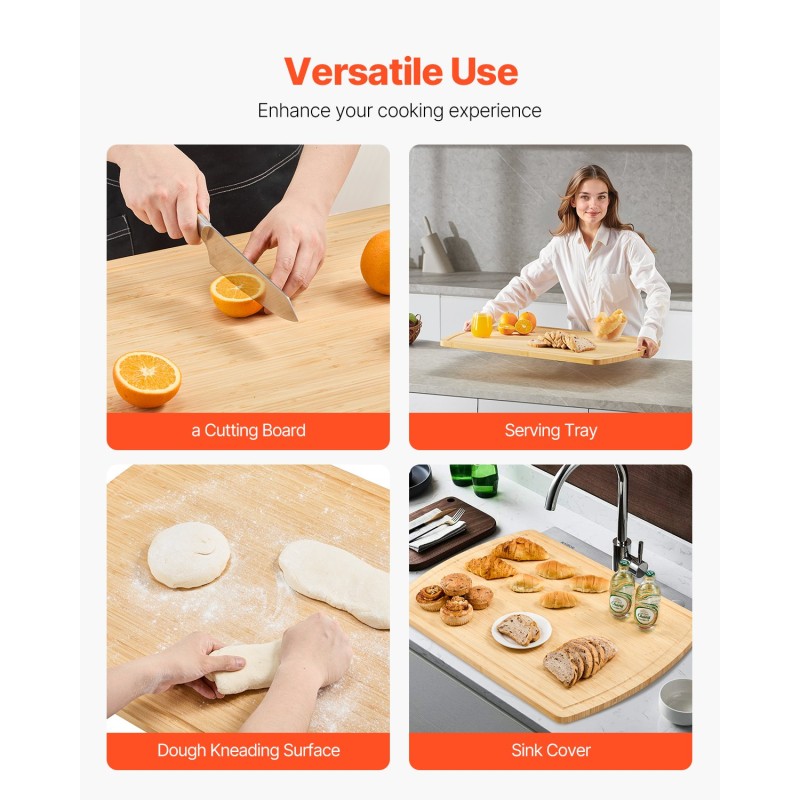 Versatile Use

Enhance your cooking experience

a Cutting Board

Serving Tray

Dough Kneading Surface

Sink Cover