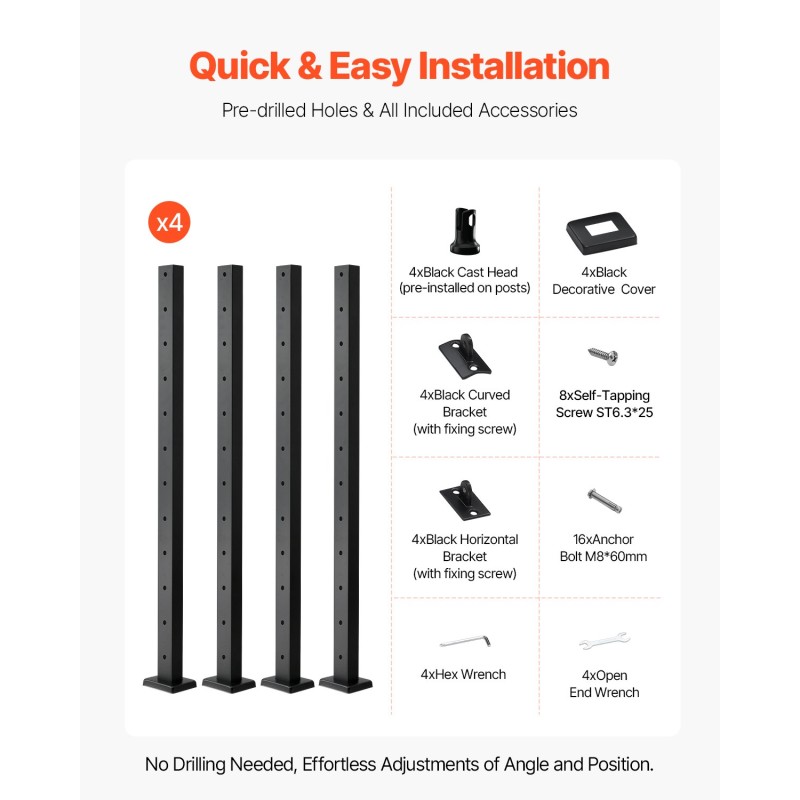 Quick & Easy Installation

Pre-drilled Holes & All Included Accessories

x4

4xBlack Cast Head (pre-installed on posts)

4xBlack Decorative Cover

4xBlack Curved Bracket (with fixing screw)

8xSelf-Tapping Screw ST6.3*25

4xBlack Horizontal Bracket (with fixing screw)

16xAnchor Bolt M8*60mm

4xHex Wrench

4xOpen End Wrench

No Drilling Needed, Effortless Adjustments of Angle and Position.