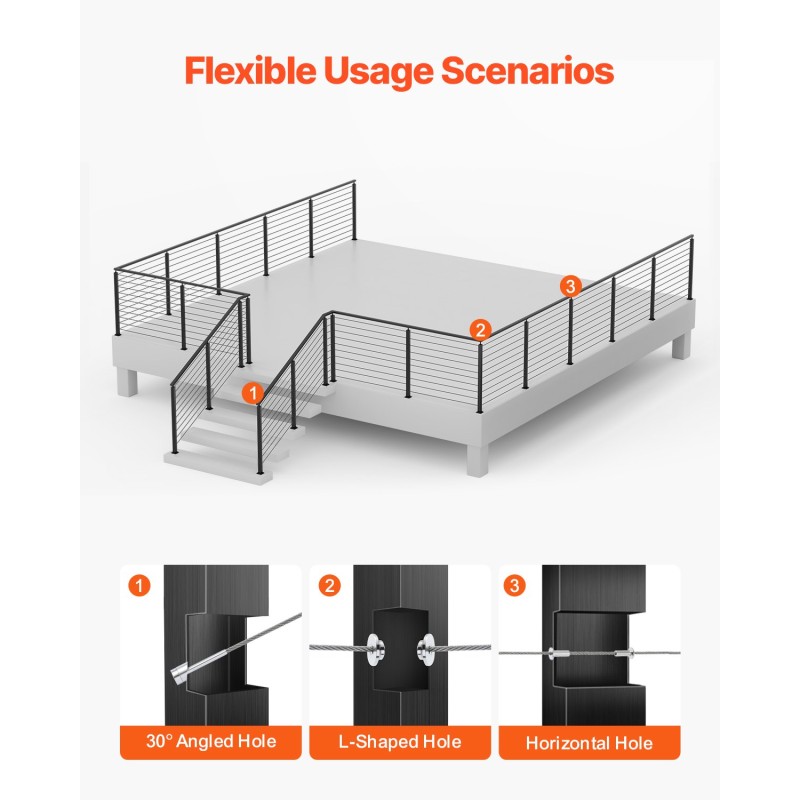 Flexible Usage Scenarios

3

2

1

1

30° Angled Hole

2

L-Shaped Hole

3

Horizontal Hole