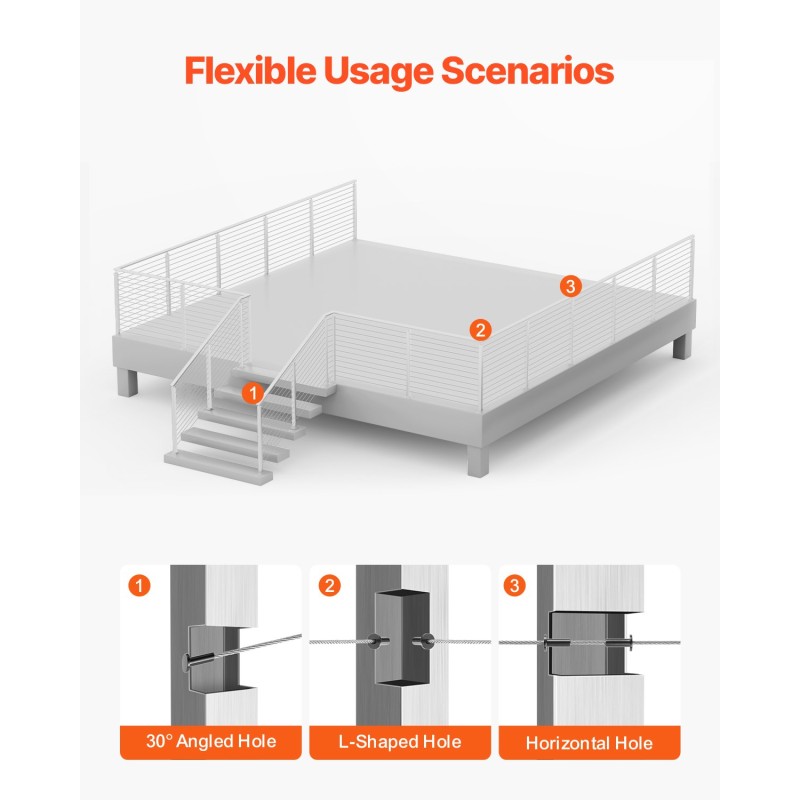 Flexible Usage Scenarios

3

2

1

1

30° Angled Hole

2

L-Shaped Hole

3

Horizontal Hole