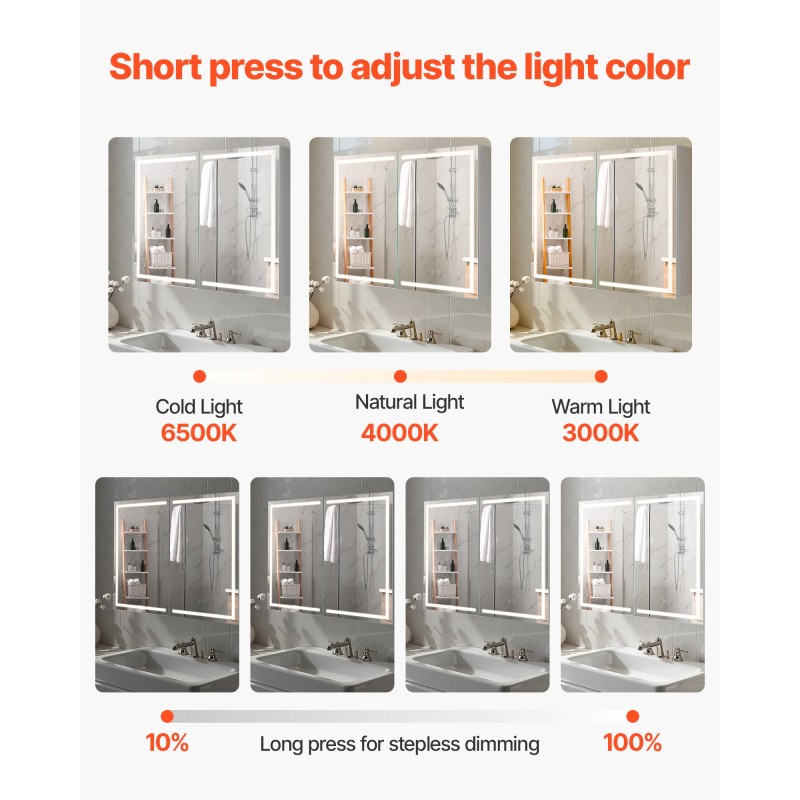 Short press to adjust the light color

Cold Light
6500K

Natural Light
4000K

Warm Light
3000K

10%

Long press for stepless dimming

100%