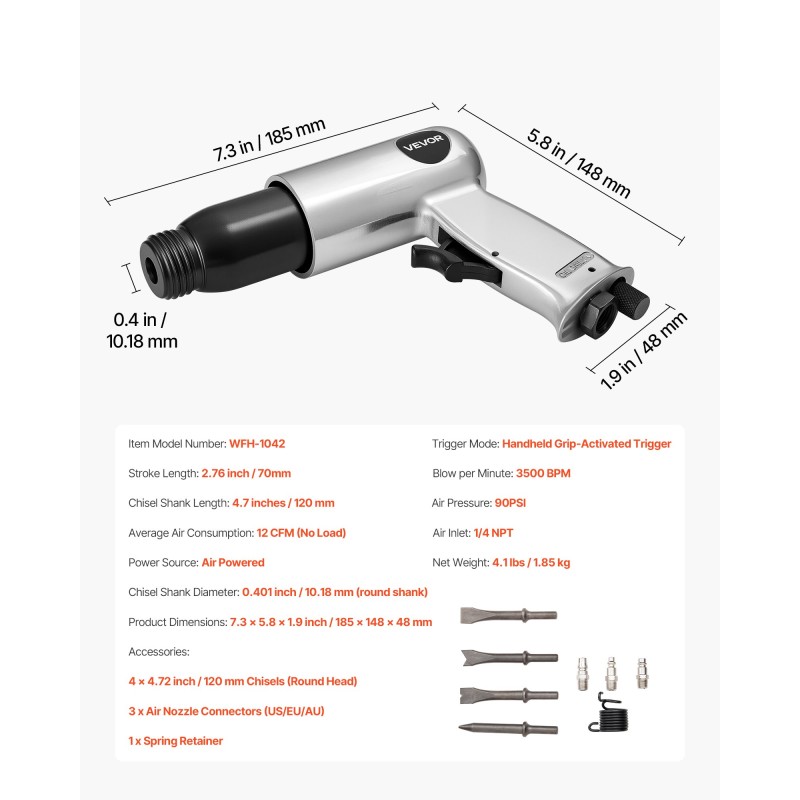 7.3 in / 185 mm

5.8 in / 148 mm

VEVOR

0.4 in / 10.18 mm

1.9 in / 48 mm

Item Model Number: WFH-1042

Stroke Length: 2.76 inch / 70mm

Chisel Shank Length: 4.7 inches / 120 mm

Average Air Consumption: 12 CFM (No Load)

Power Source: Air Powered

Chisel Shank Diameter: 0.401 inch / 10.18 mm (round shank)

Product Dimensions: 7.3 × 5.8 × 1.9 inch / 185 × 148 × 48 mm

Accessories:

4 × 4.72 inch / 120 mm Chisels (Round Head)

3 x Air Nozzle Connectors (US/EU/AU)

1 x Spring Retainer

Trigger Mode: Handheld Grip-Activated Trigger

Blow per Minute: 3500 BPM

Air Pressure: 90PSI

Air Inlet: 1/4 NPT

Net Weight: 4.1 lbs / 1.85 kg