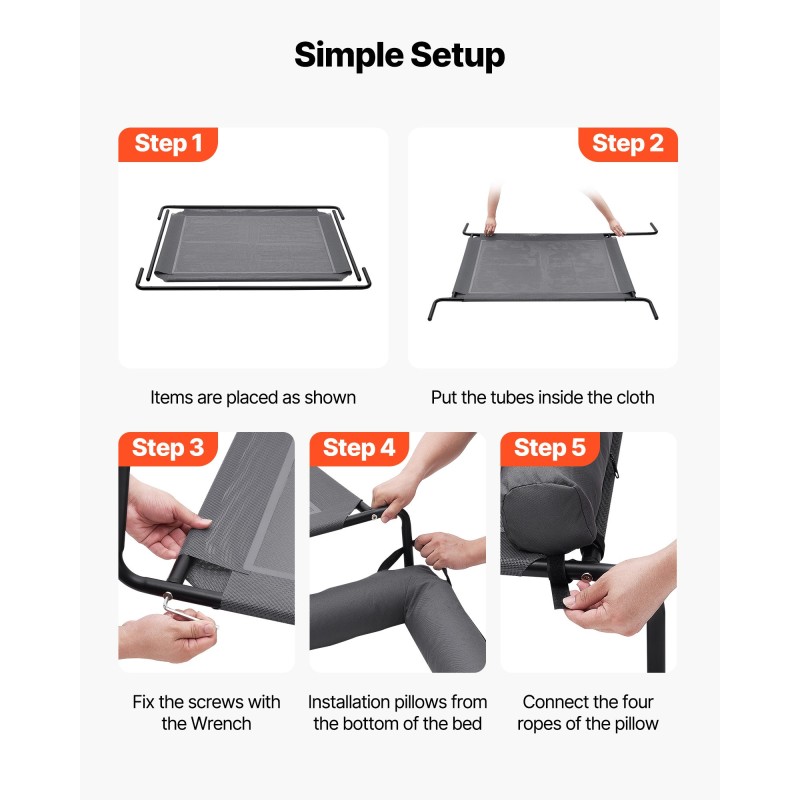 Simple Setup

Step 1

Items are placed as shown

Step 2

Put the tubes inside the cloth

Step 3

Fix the screws with the Wrench

Step 4

Installation pillows from the bottom of the bed

Step 5

Connect the four ropes of the pillow