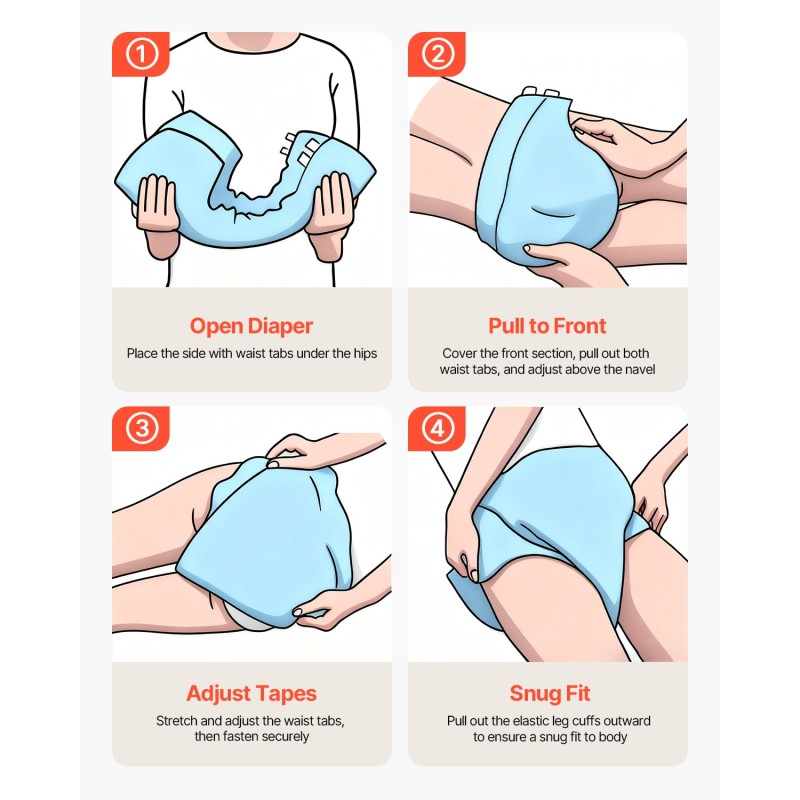 ①

Open Diaper

Place the side with waist tabs under the hips

②

Pull to Front

Cover the front section, pull out both waist tabs, and adjust above the navel

③

Adjust Tapes

Stretch and adjust the waist tabs, then fasten securely

④

Snug Fit

Pull out the elastic leg cuffs outward to ensure a snug fit to body