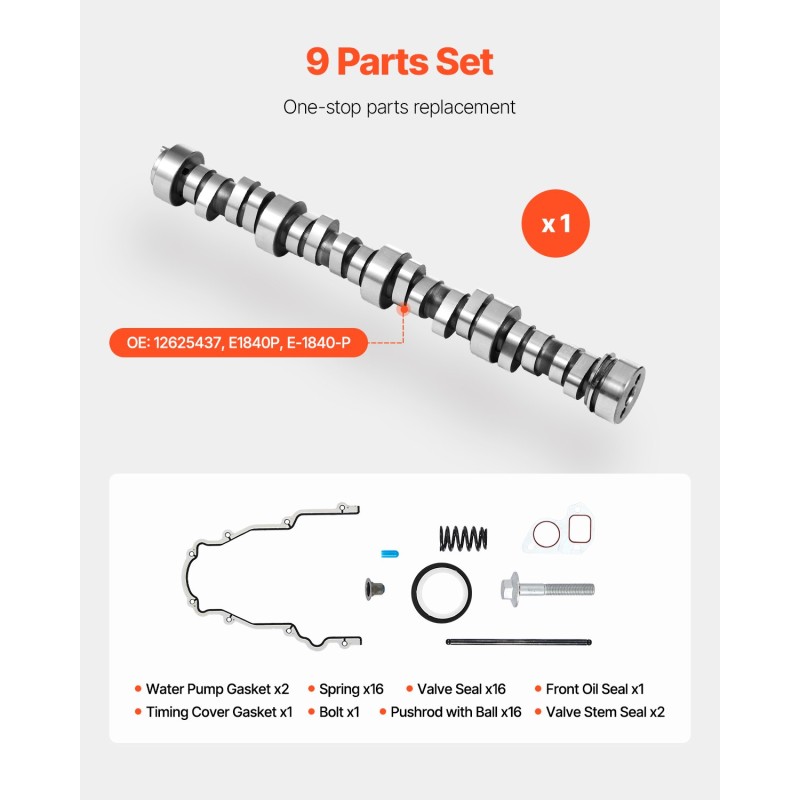 9 Parts Set

One-stop parts replacement

x 1

OE: 12625437, E1840P, E-1840-P

• Water Pump Gasket x2 • Spring x16 • Valve Seal x16 • Front Oil Seal x1
• Timing Cover Gasket x1 • Bolt x1 • Pushrod with Ball x16 • Valve Stem Seal x2