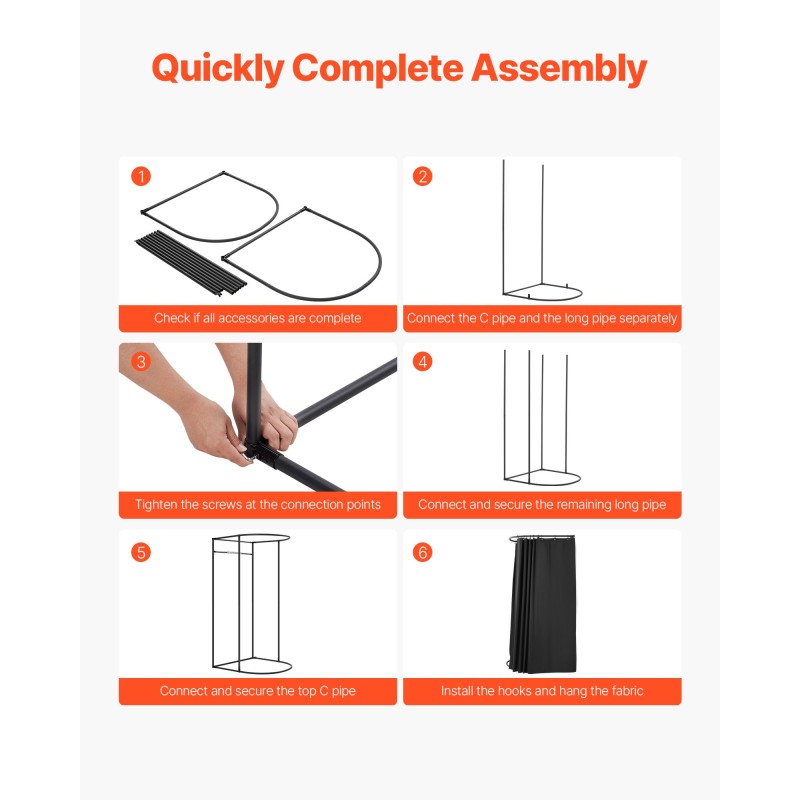 Quickly Complete Assembly

1

Check if all accessories are complete

2

Connect the C pipe and the long pipe separately

3

Tighten the screws at the connection points

4

Connect and secure the remaining long pipe

5

Connect and secure the top C pipe

6

Install the hooks and hang the fabric