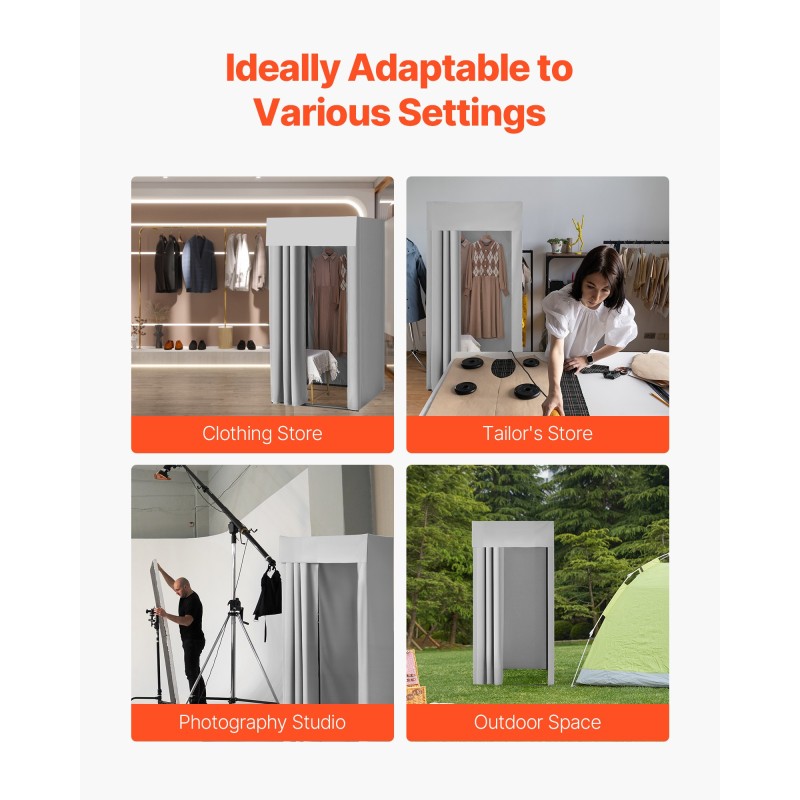 Ideally Adaptable to Various Settings

Clothing Store

Tailor's Store

Photography Studio

Outdoor Space