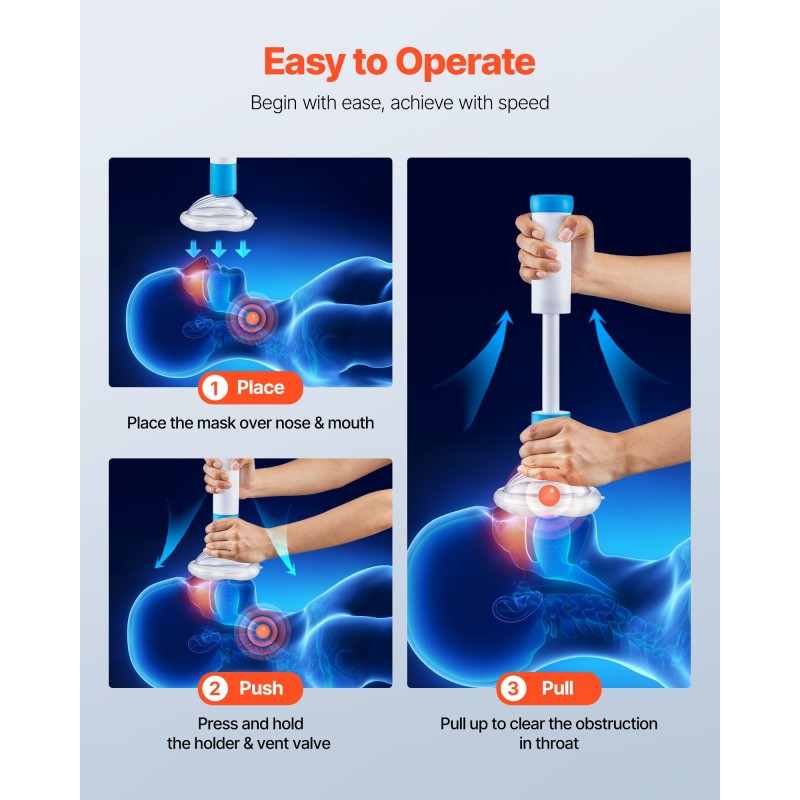 Easy to Operate

Begin with ease, achieve with speed

1 Place

Place the mask over nose & mouth

2 Push

Press and hold the holder & vent valve

3 Pull

Pull up to clear the obstruction in throat