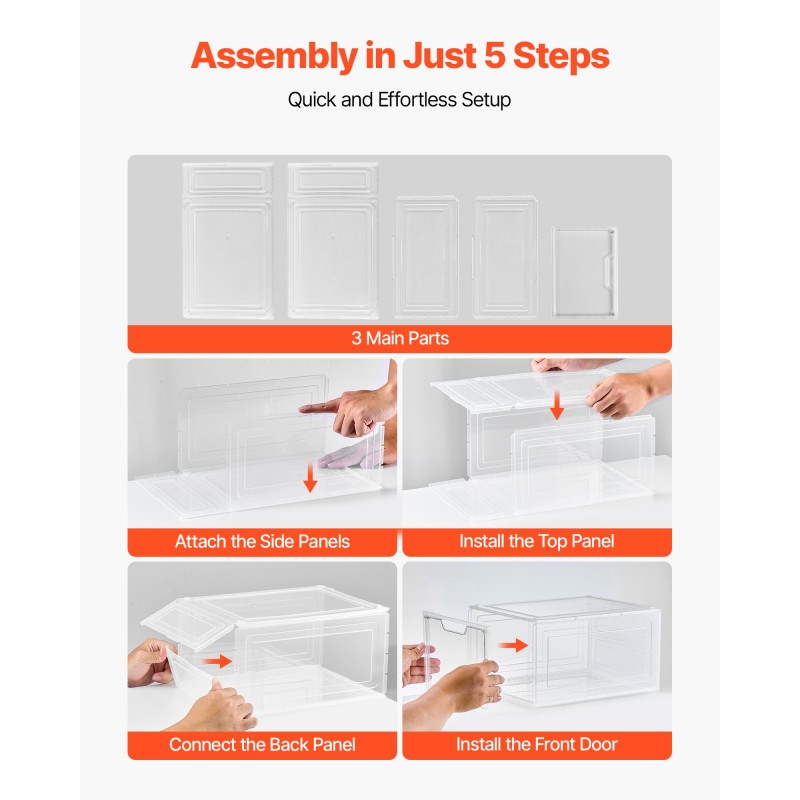 Assembly in Just 5 Steps

Quick and Effortless Setup

3 Main Parts

Attach the Side Panels

Install the Top Panel

Connect the Back Panel

Install the Front Door