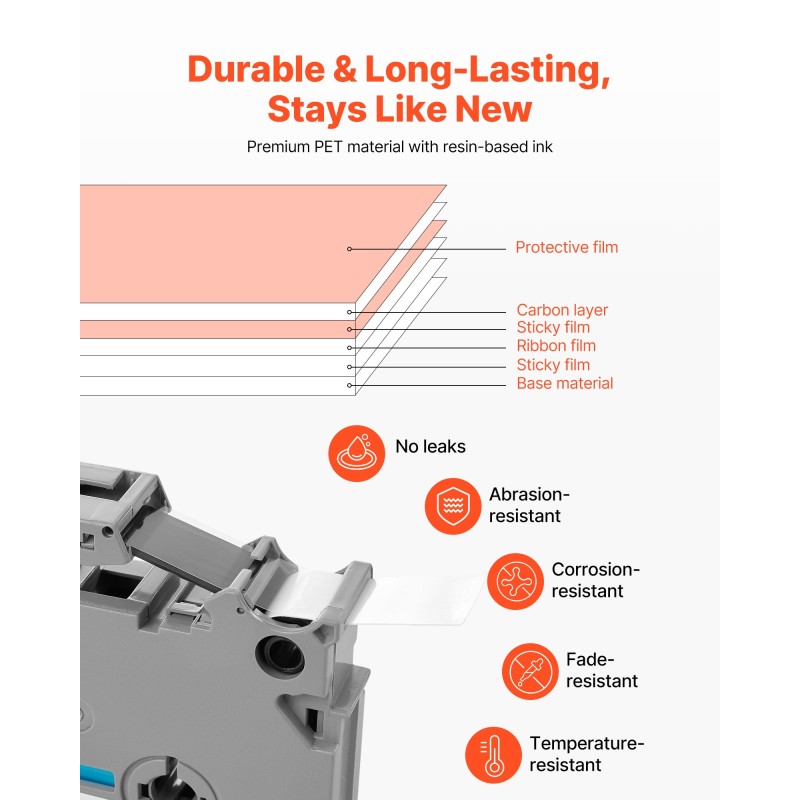 Durable & Long-Lasting, Stays Like New

Premium PET material with resin-based ink

Protective film

Carbon layer
Sticky film
Ribbon film
Sticky film
Base material

No leaks

Abrasion-resistant

Corrosion-resistant

Fade-resistant

Temperature-resistant