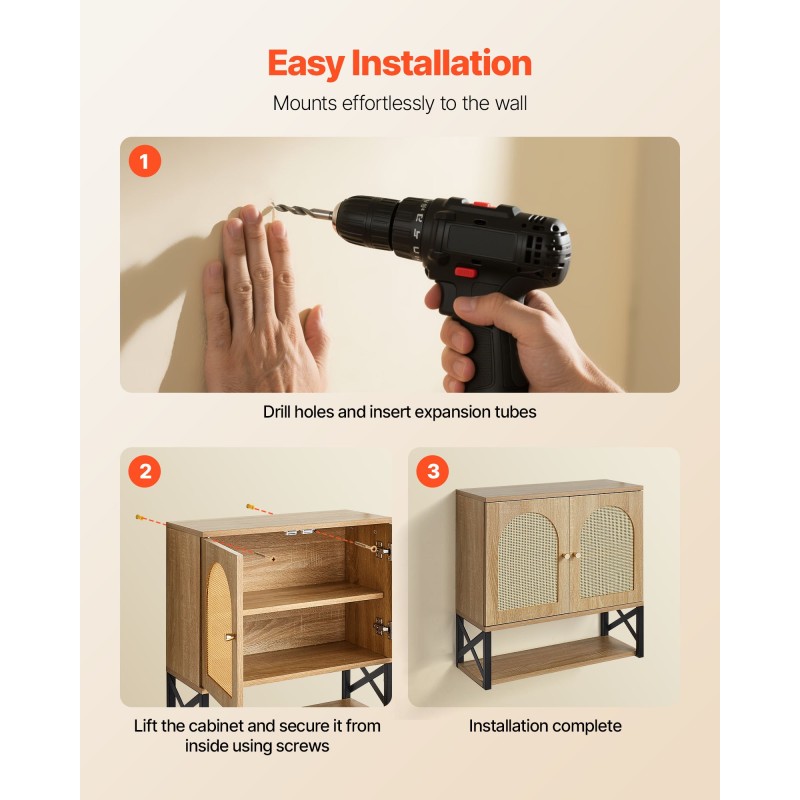 Easy Installation

Mounts effortlessly to the wall

1

Drill holes and insert expansion tubes

2

Lift the cabinet and secure it from inside using screws

3

Installation complete