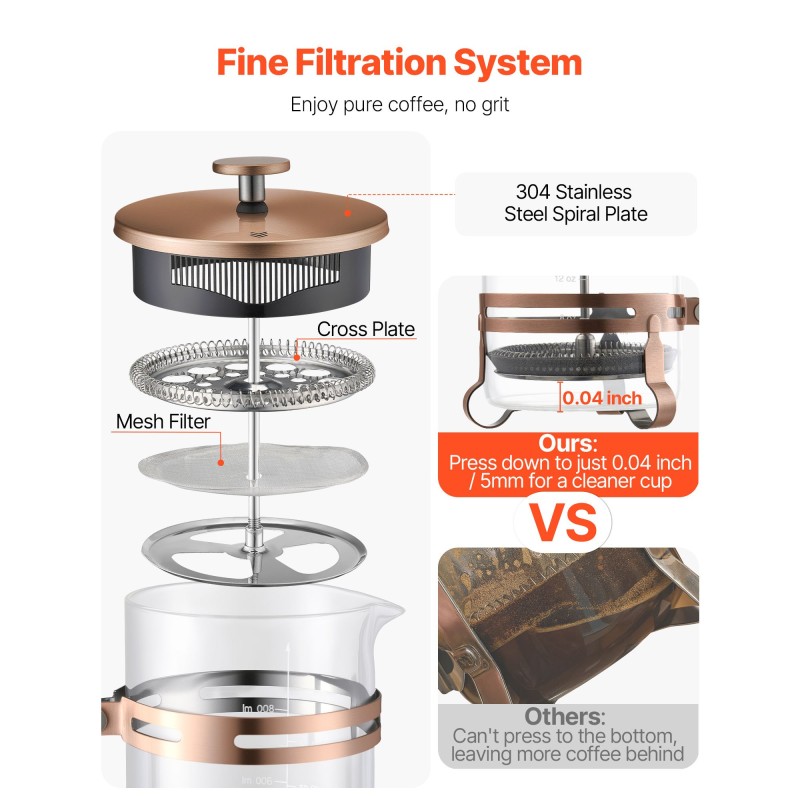 Fine Filtration System

Enjoy pure coffee, no grit

304 Stainless Steel Spiral Plate

Cross Plate

Mesh Filter

12 oz

0.04 inch

Ours:
Press down to just 0.04 inch / 5mm for a cleaner cup

VS

Others:
Can't press to the bottom, leaving more coffee behind