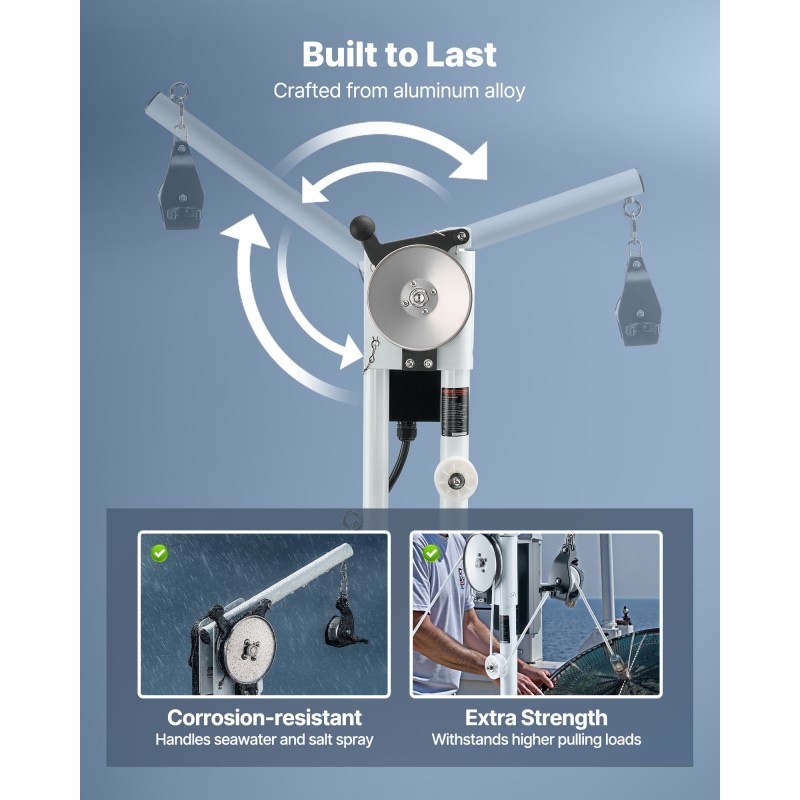 Built to Last
Crafted from aluminum alloy

Corrosion-resistant
Handles seawater and salt spray

Extra Strength
Withstands higher pulling loads