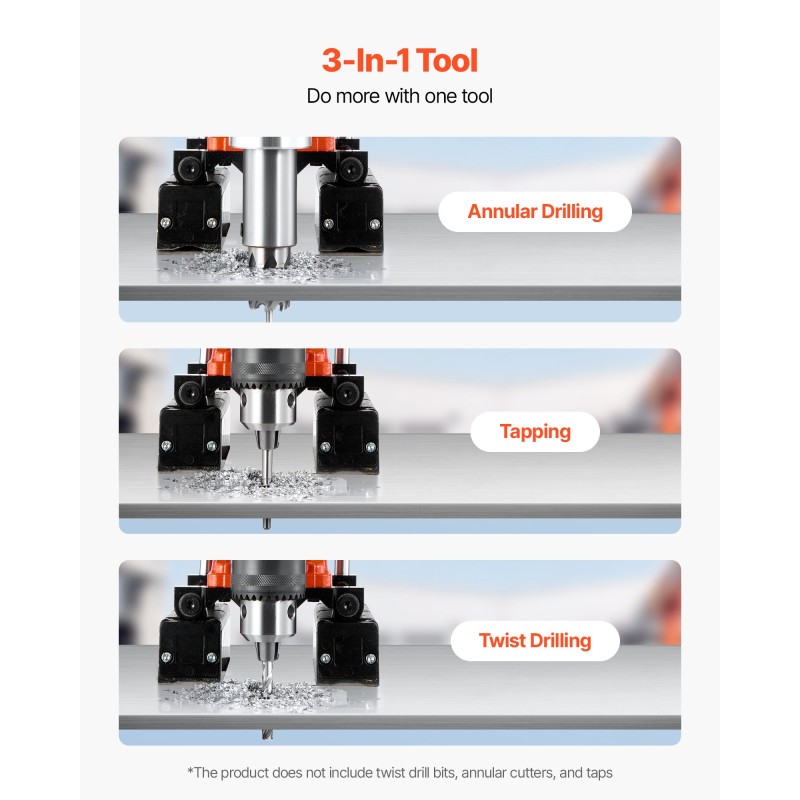 3-In-1 Tool

Do more with one tool

Annular Drilling

Tapping

Twist Drilling

*The product does not include twist drill bits, annular cutters, and taps