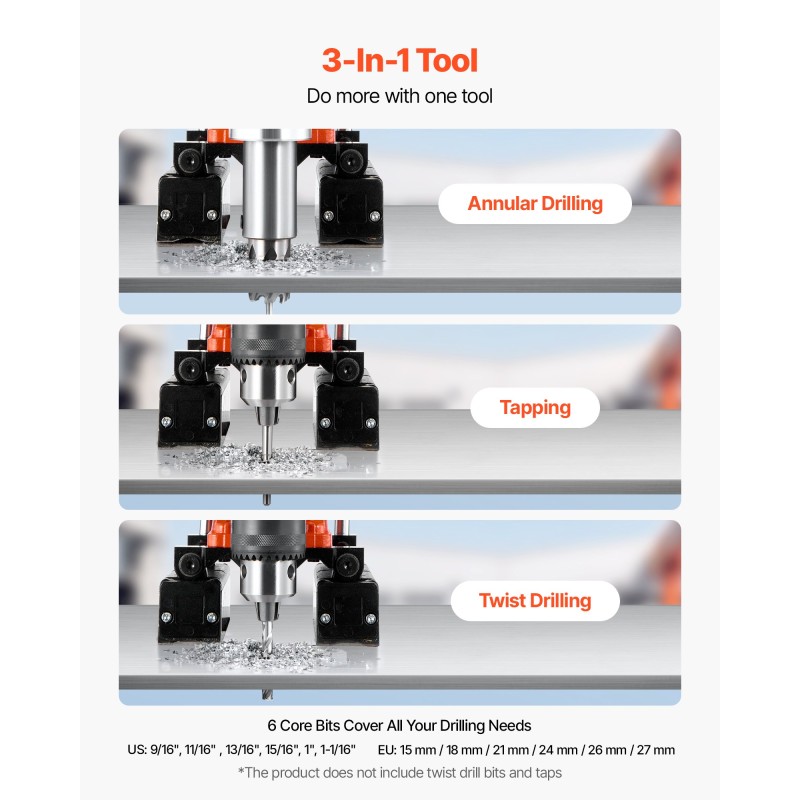 3-In-1 Tool
Do more with one tool

Annular Drilling

Tapping

Twist Drilling

6 Core Bits Cover All Your Drilling Needs

US: 9/16", 11/16" , 13/16", 15/16", 1", 1-1/16"     EU: 15 mm / 18 mm / 21 mm / 24 mm / 26 mm / 27 mm

*The product does not include twist drill bits and taps