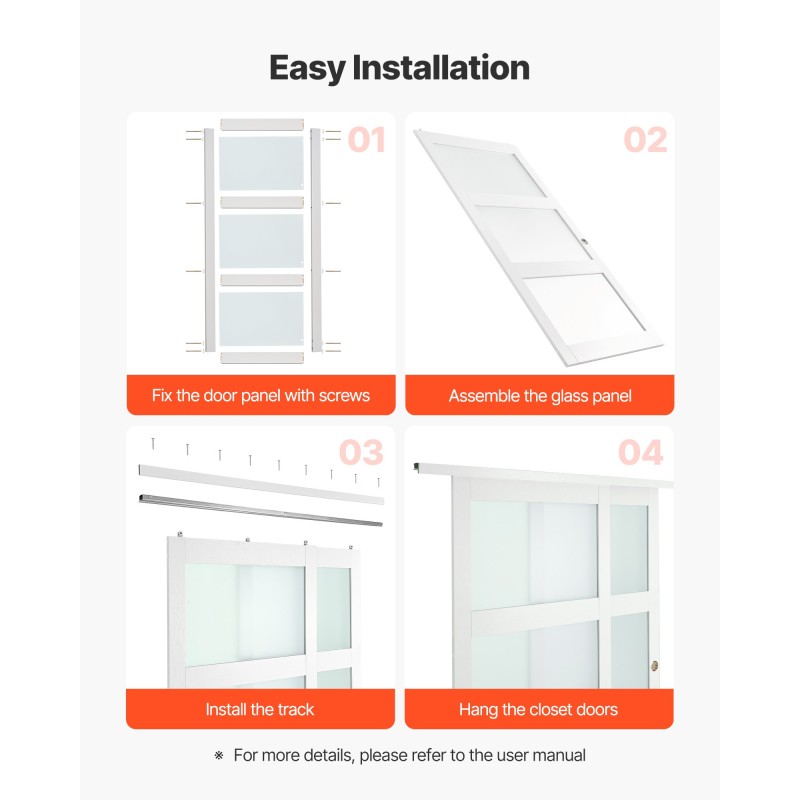 Easy Installation

01

Fix the door panel with screws

02

Assemble the glass panel

03

Install the track

04

Hang the closet doors

※ For more details, please refer to the user manual