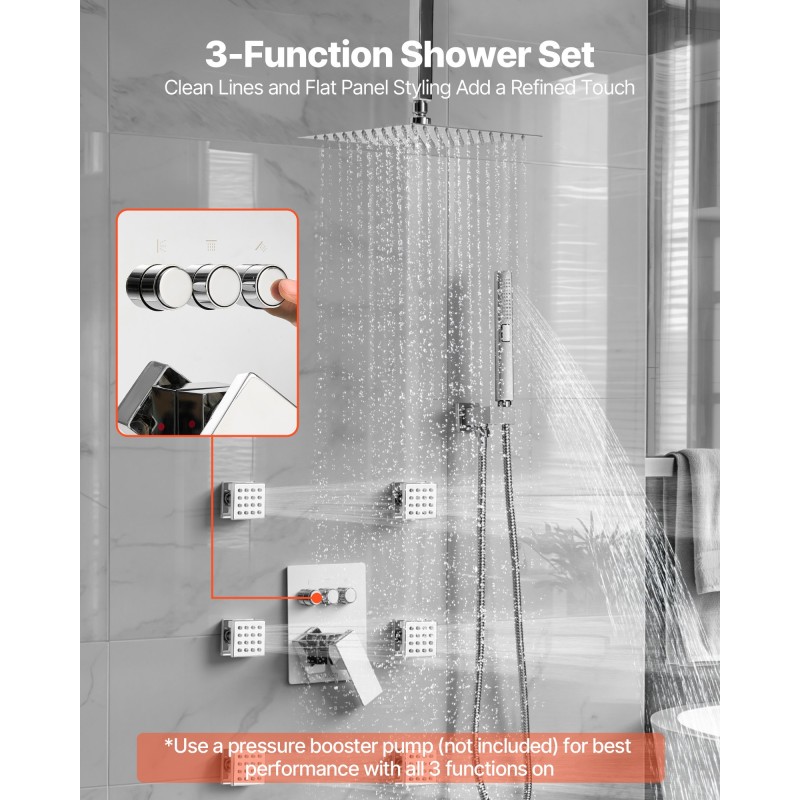 3-Function Shower Set
Clean Lines and Flat Panel Styling Add a Refined Touch

*Use a pressure booster pump (not included) for best performance with all 3 functions on