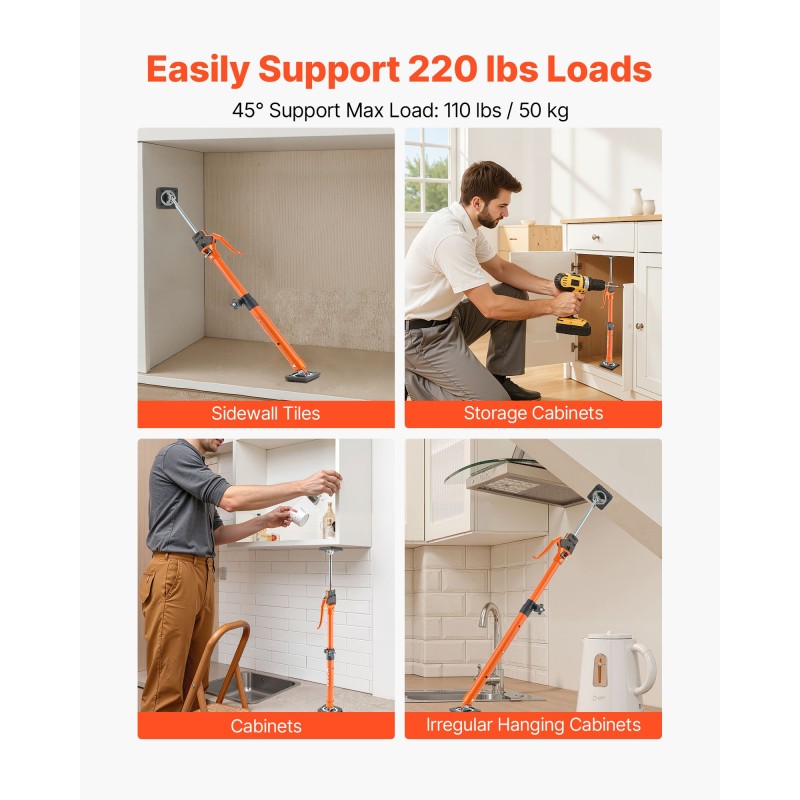 Easily Support 220 lbs Loads

45° Support Max Load: 110 lbs / 50 kg

Sidewall Tiles

Storage Cabinets

Cabinets

Irregular Hanging Cabinets