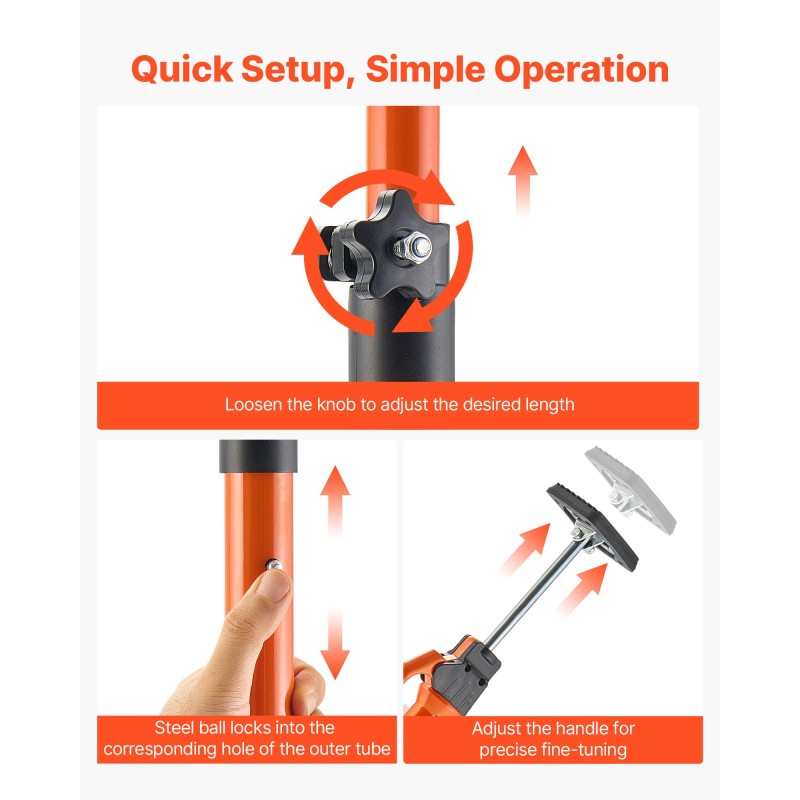 Quick Setup, Simple Operation

Loosen the knob to adjust the desired length

Steel ball locks into the corresponding hole of the outer tube

Adjust the handle for precise fine-tuning