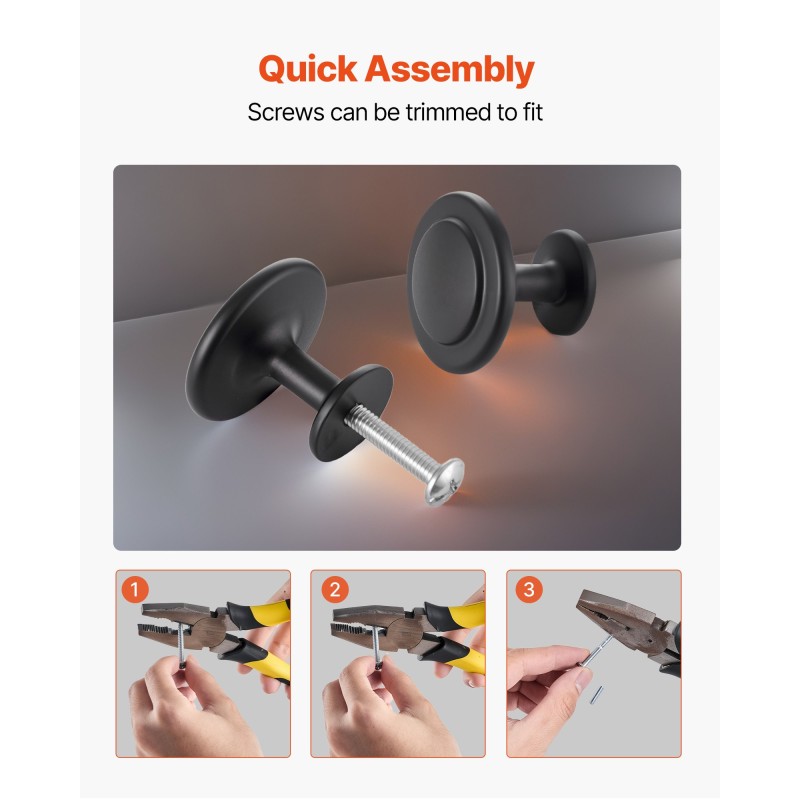 Quick Assembly

Screws can be trimmed to fit

1

2

3