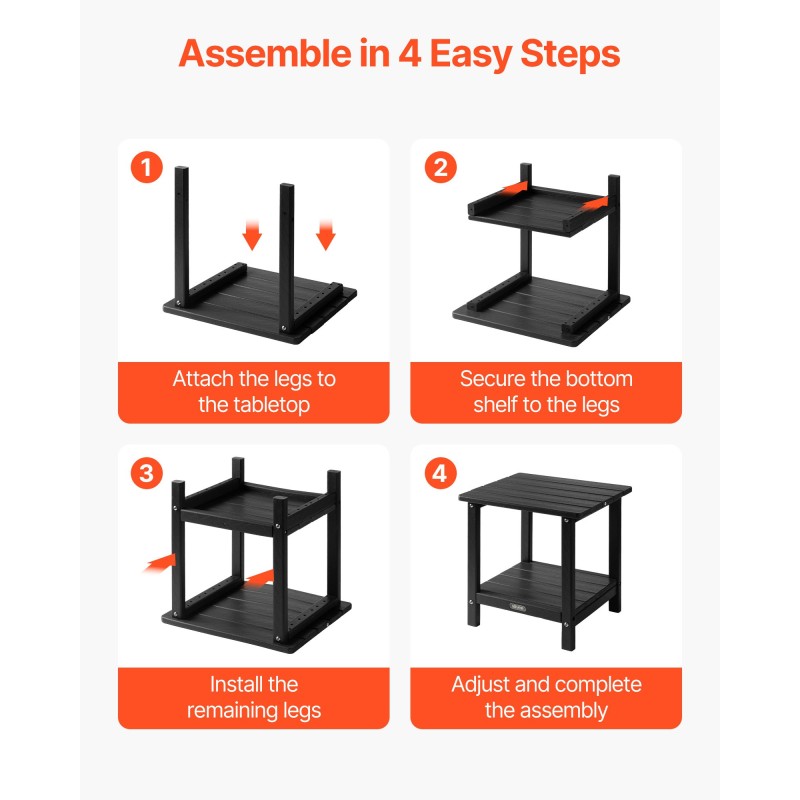 Assemble in 4 Easy Steps

1

Attach the legs to the tabletop

2

Secure the bottom shelf to the legs

3

Install the remaining legs

4

Adjust and complete the assembly