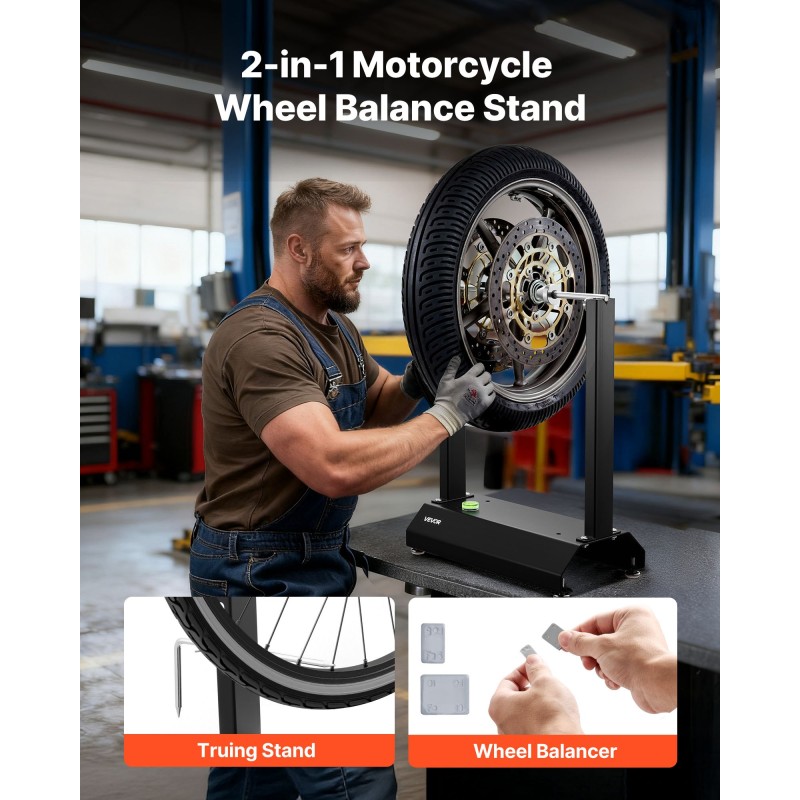 2-in-1 Motorcycle Wheel Balance Stand

VEVOR

Truing Stand

Wheel Balancer