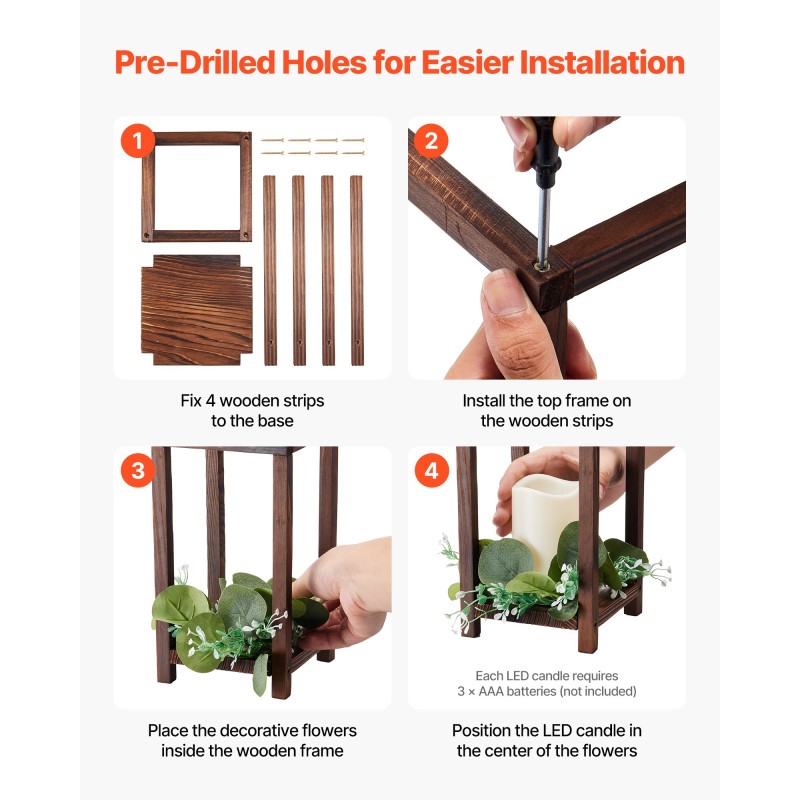 Pre-Drilled Holes for Easier Installation

1

Fix 4 wooden strips to the base

2

Install the top frame on the wooden strips

3

Place the decorative flowers inside the wooden frame

4

Each LED candle requires 3 × AAA batteries (not included)

Position the LED candle in the center of the flowers