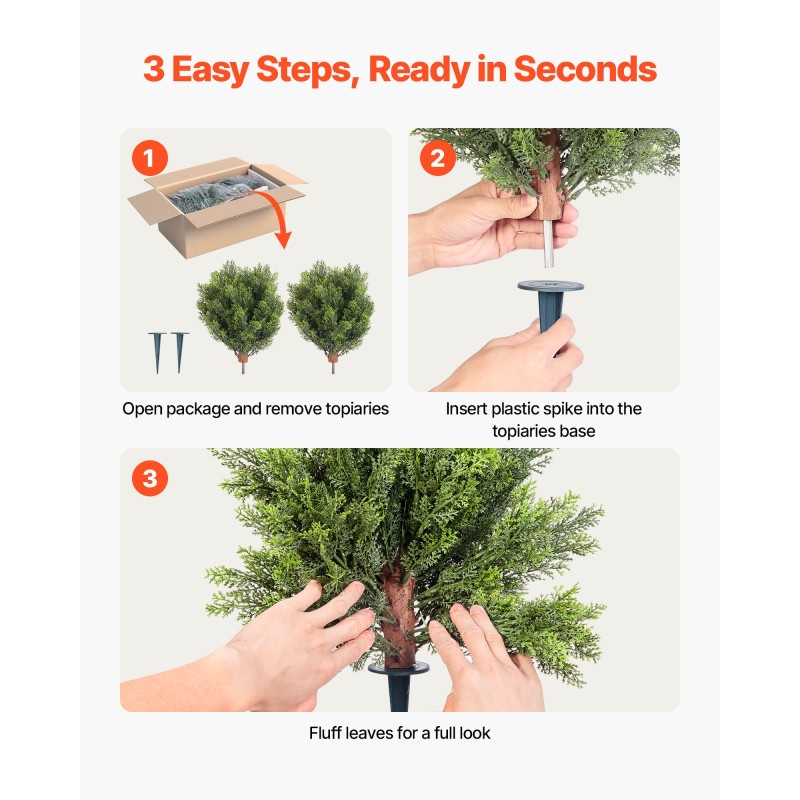 3 Easy Steps, Ready in Seconds

1

Open package and remove topiaries

2

Insert plastic spike into the topiaries base

3

Fluff leaves for a full look