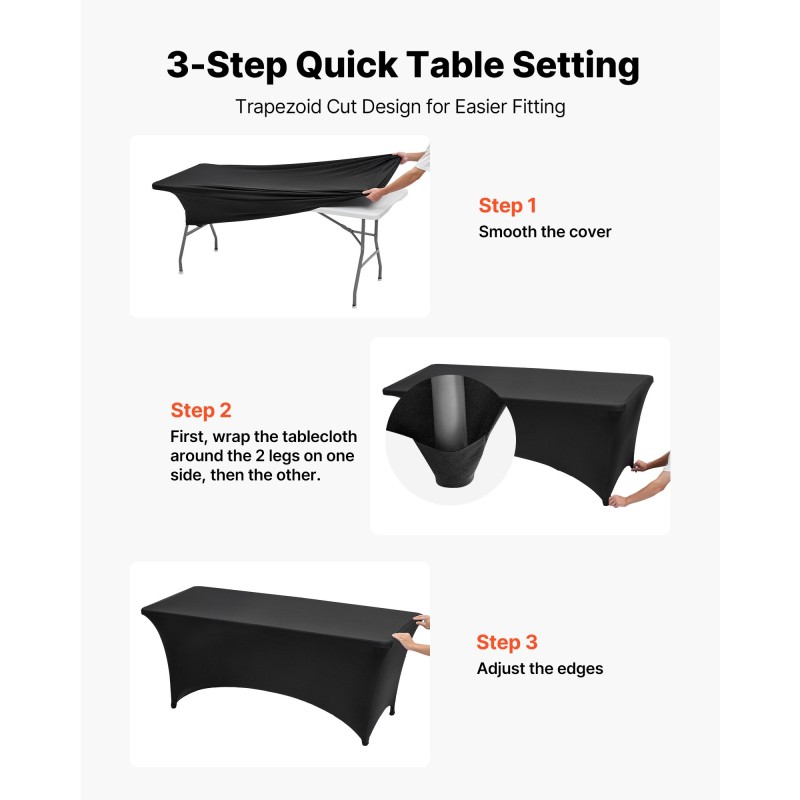 3-Step Quick Table Setting

Trapezoid Cut Design for Easier Fitting

Step 1
Smooth the cover

Step 2
First, wrap the tablecloth around the 2 legs on one side, then the other.

Step 3
Adjust the edges