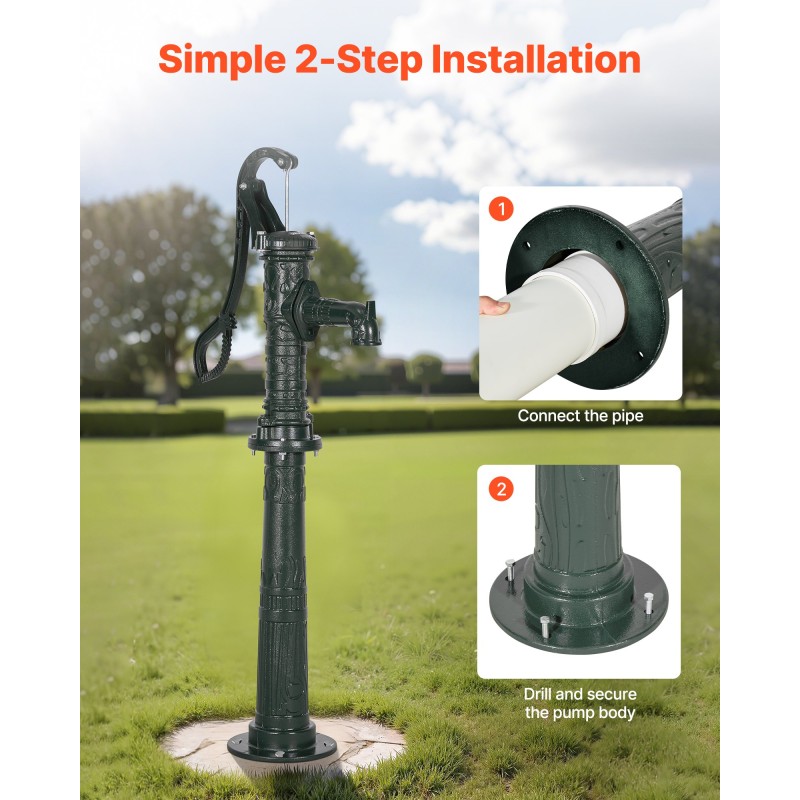 Simple 2-Step Installation

1

Connect the pipe

2

Drill and secure the pump body