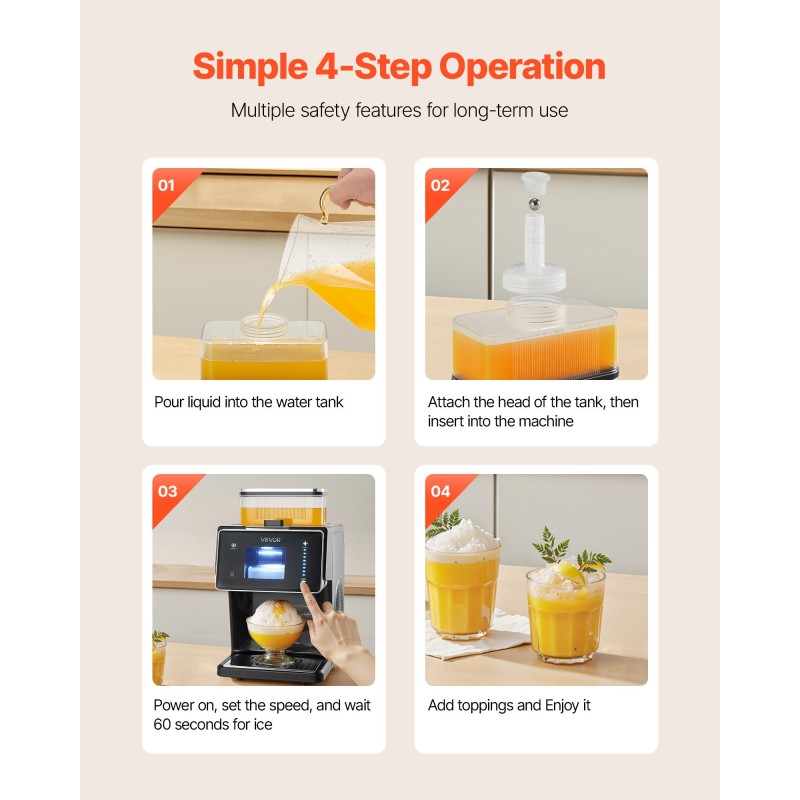 Simple 4-Step Operation

Multiple safety features for long-term use

01

Pour liquid into the water tank

02

Attach the head of the tank, then insert into the machine

03

VEVOR

Power on, set the speed, and wait 60 seconds for ice

04

Add toppings and Enjoy it