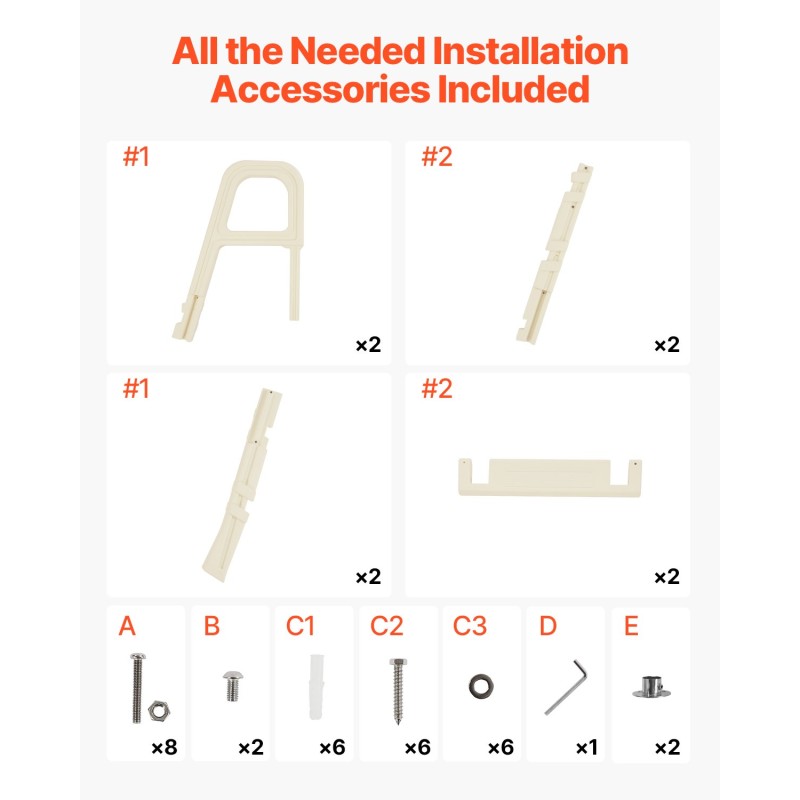 All the Needed Installation Accessories Included

#1
×2

#2
×2

#1
×2

#2
×2

A
×8

B
×2

C1
×6

C2
×6

C3
×6

D
×1

E
×2